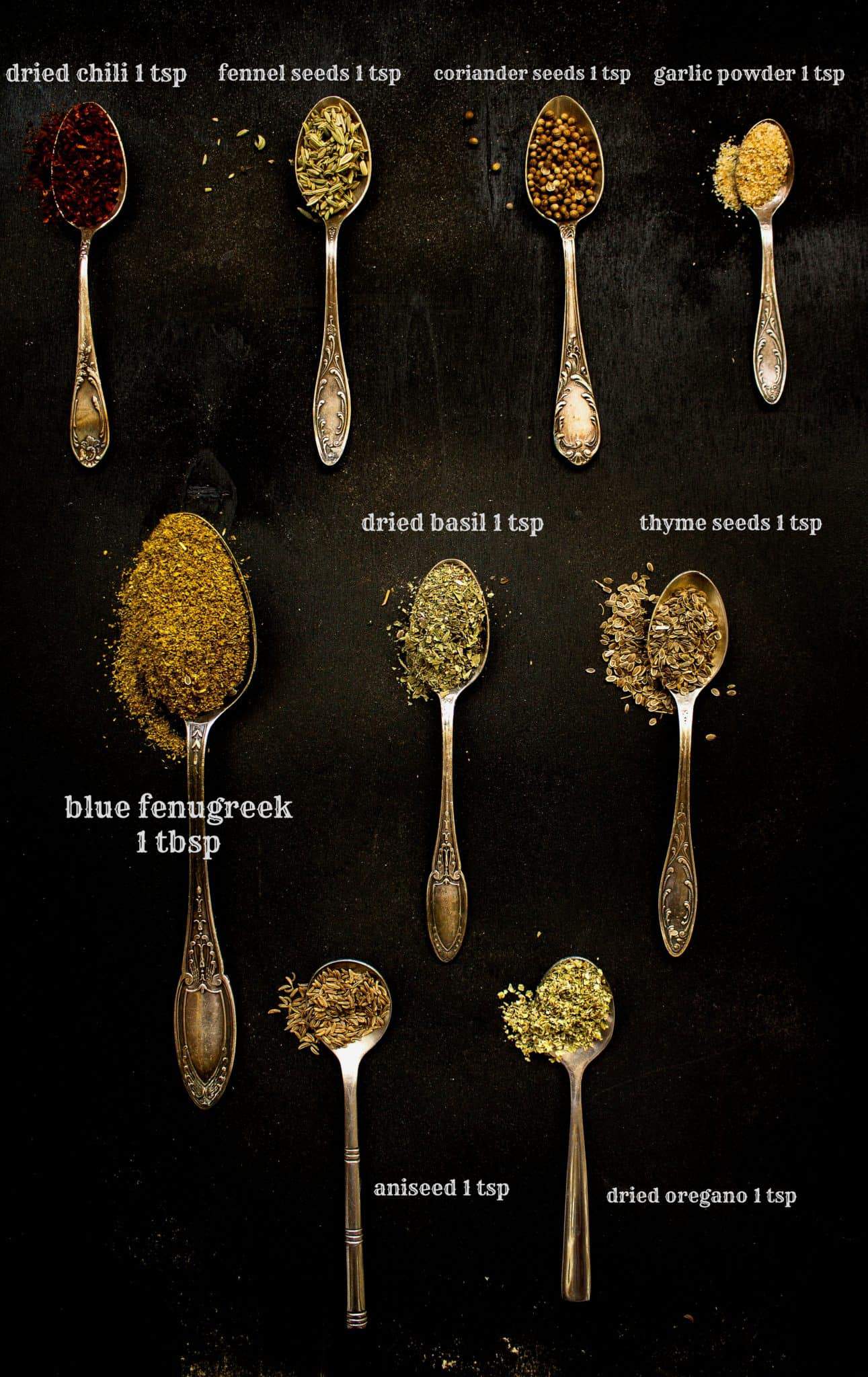 dried chili 1 tsp

fennel seeds 1 tsp

coriander seeds 1 tsp

garlic powder 1 tsp

dried basil 1 tsp

thyme seeds 1 tsp

blue fenugreek 1 tbsp

aniseed 1 tsp

dried oregano 1 tsp