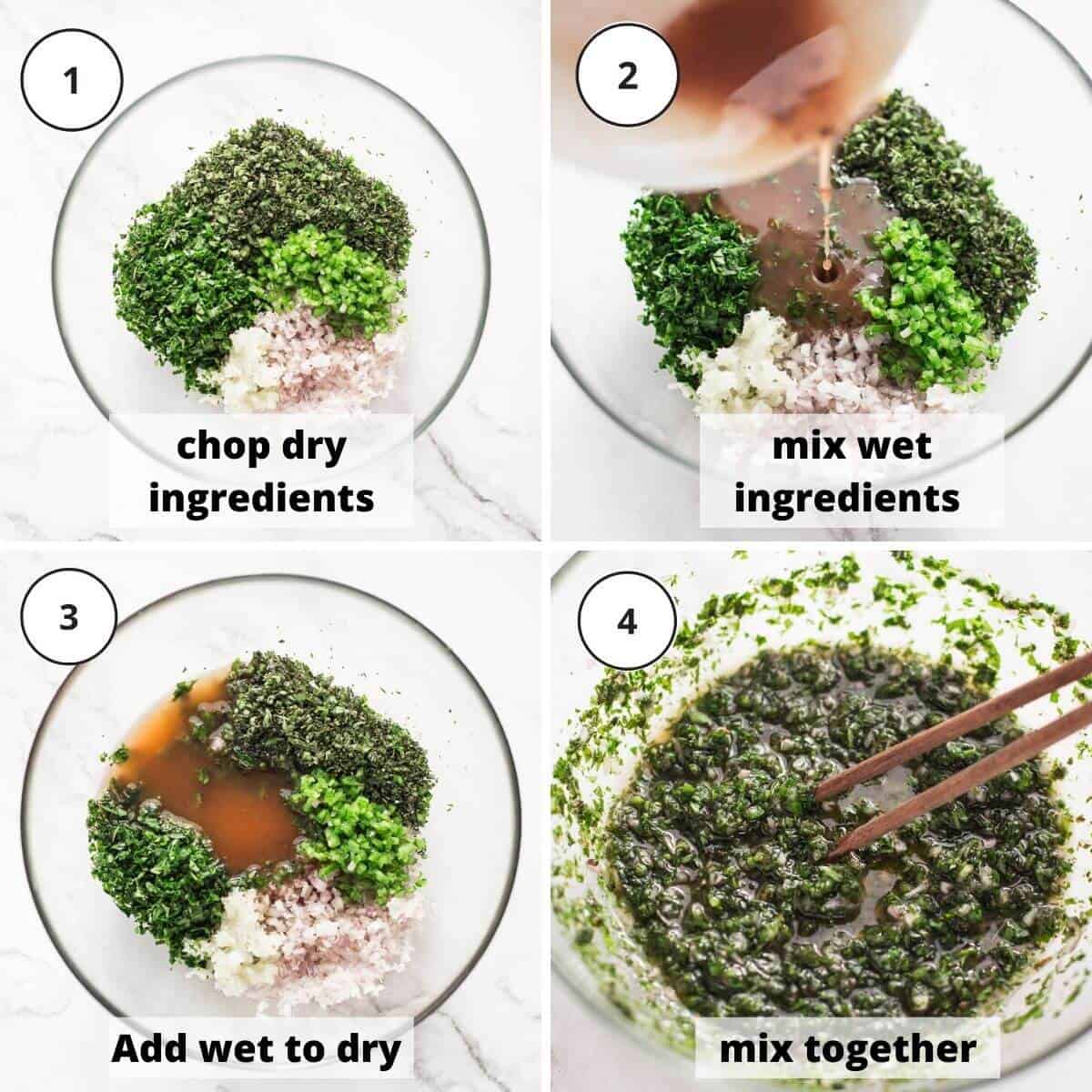 1

chop dry ingredients

2

mix wet ingredients

3

Add wet to dry

4

mix together