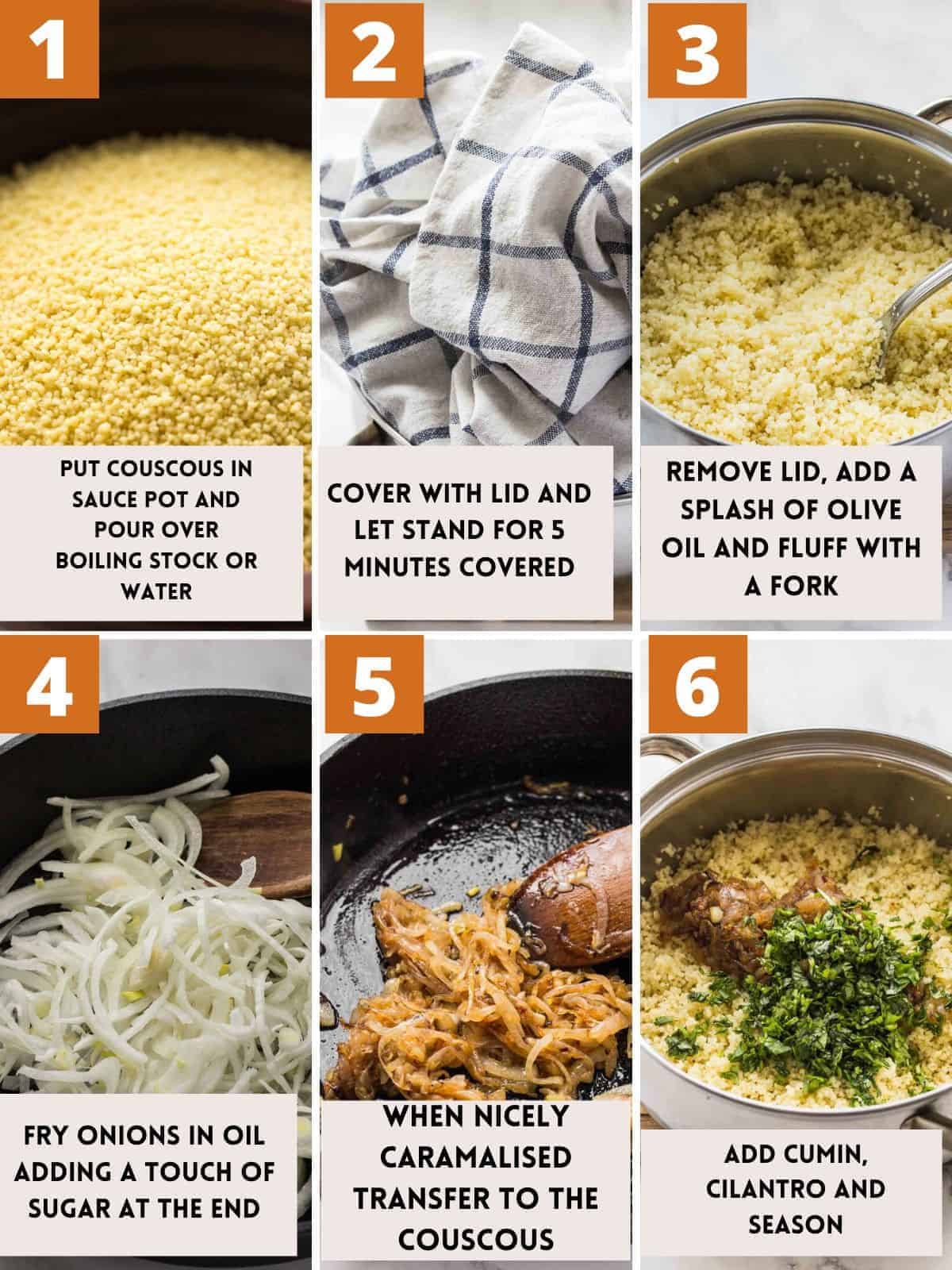 1

PUT COUSCOUS IN SAUCE POT AND POUR OVER BOILING STOCK OR WATER

2

COVER WITH LID AND LET STAND FOR 5 MINUTES COVERED

3

REMOVE LID, ADD A SPLASH OF OLIVE OIL AND FLUFF WITH A FORK

4

FRY ONIONS IN OIL ADDING A TOUCH OF SUGAR AT THE END

5

WHEN NICELY CARAMALISED TRANSFER TO THE COUSCOUS

6

ADD CUMIN, CILANTRO AND SEASON