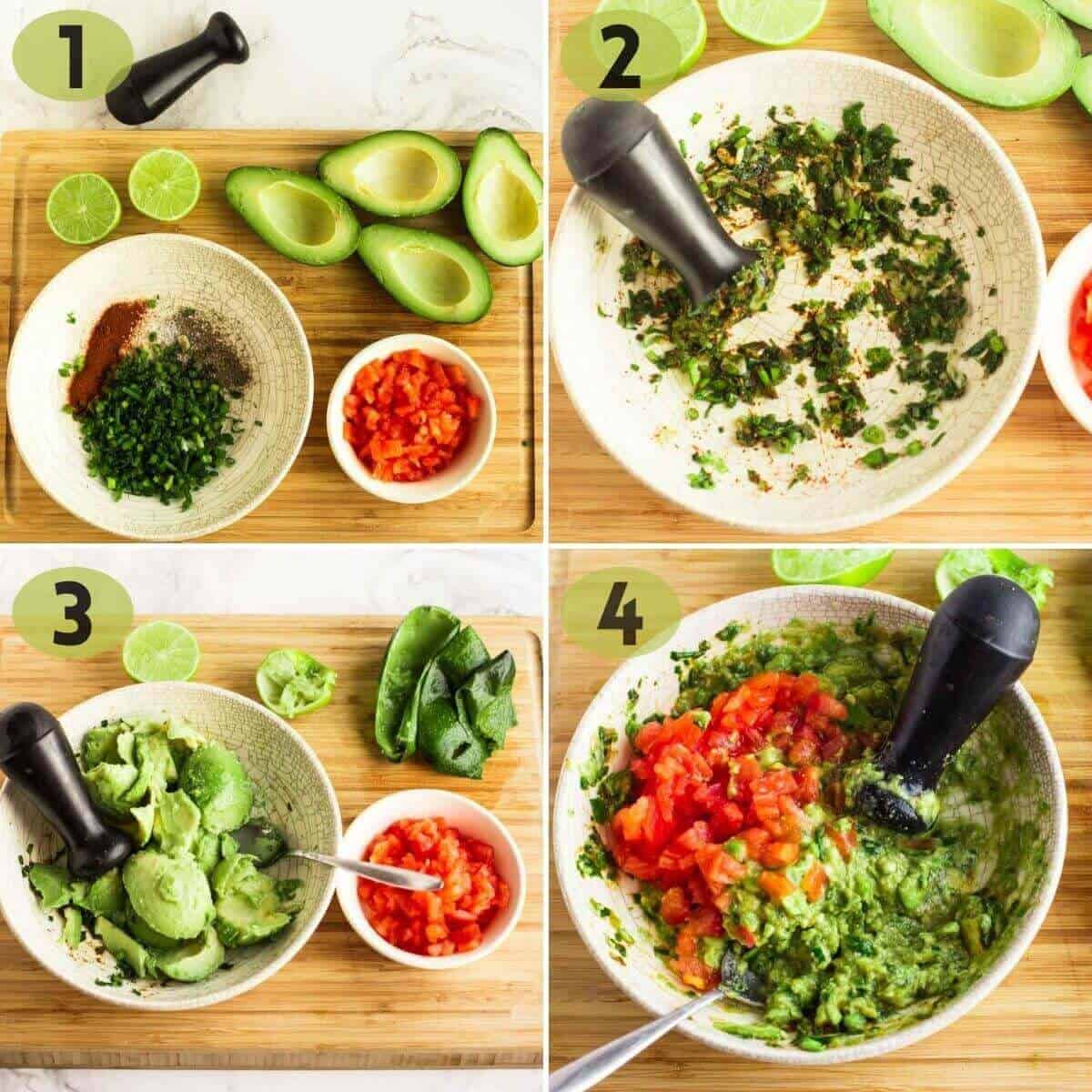 1

2

3

4