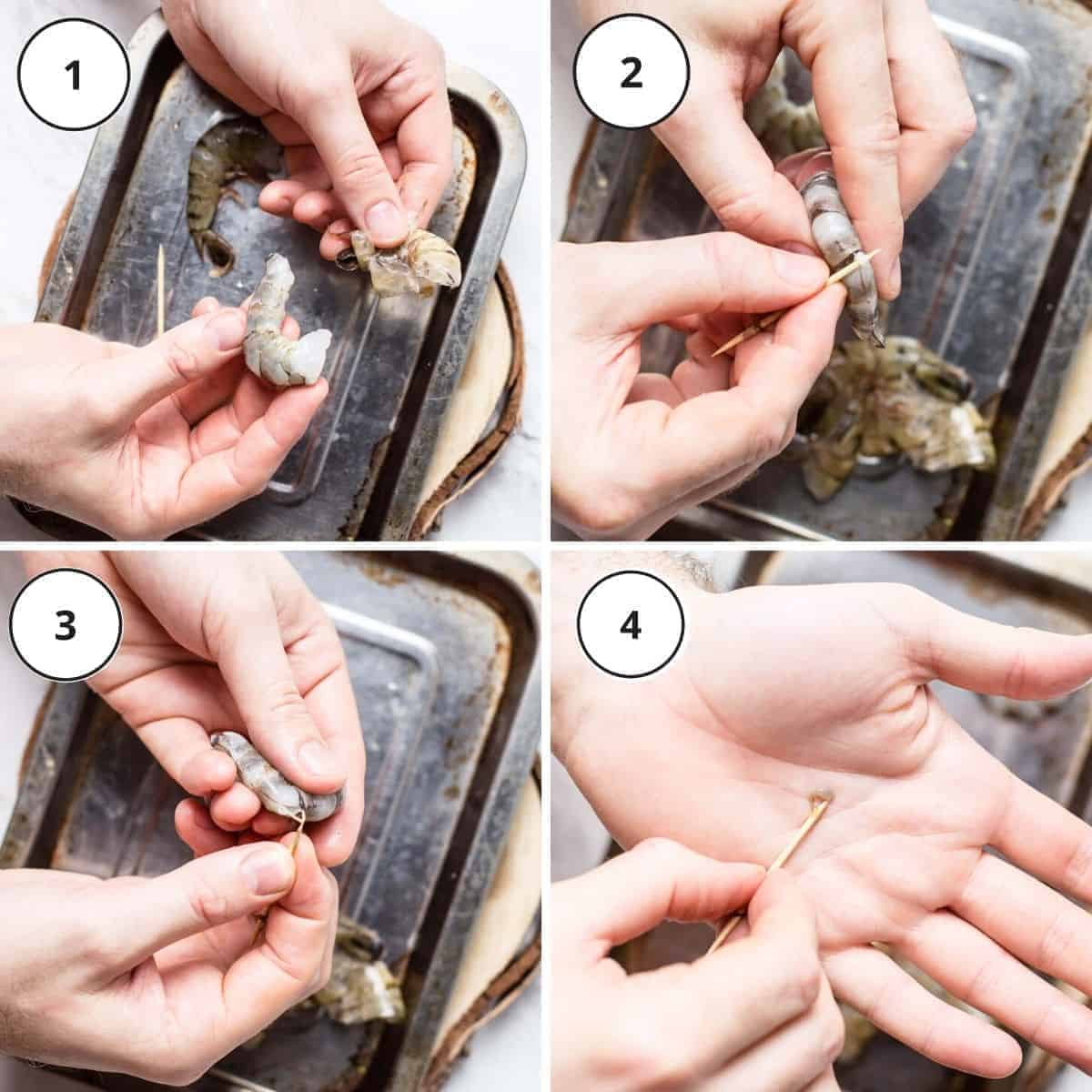 1

2

3

4