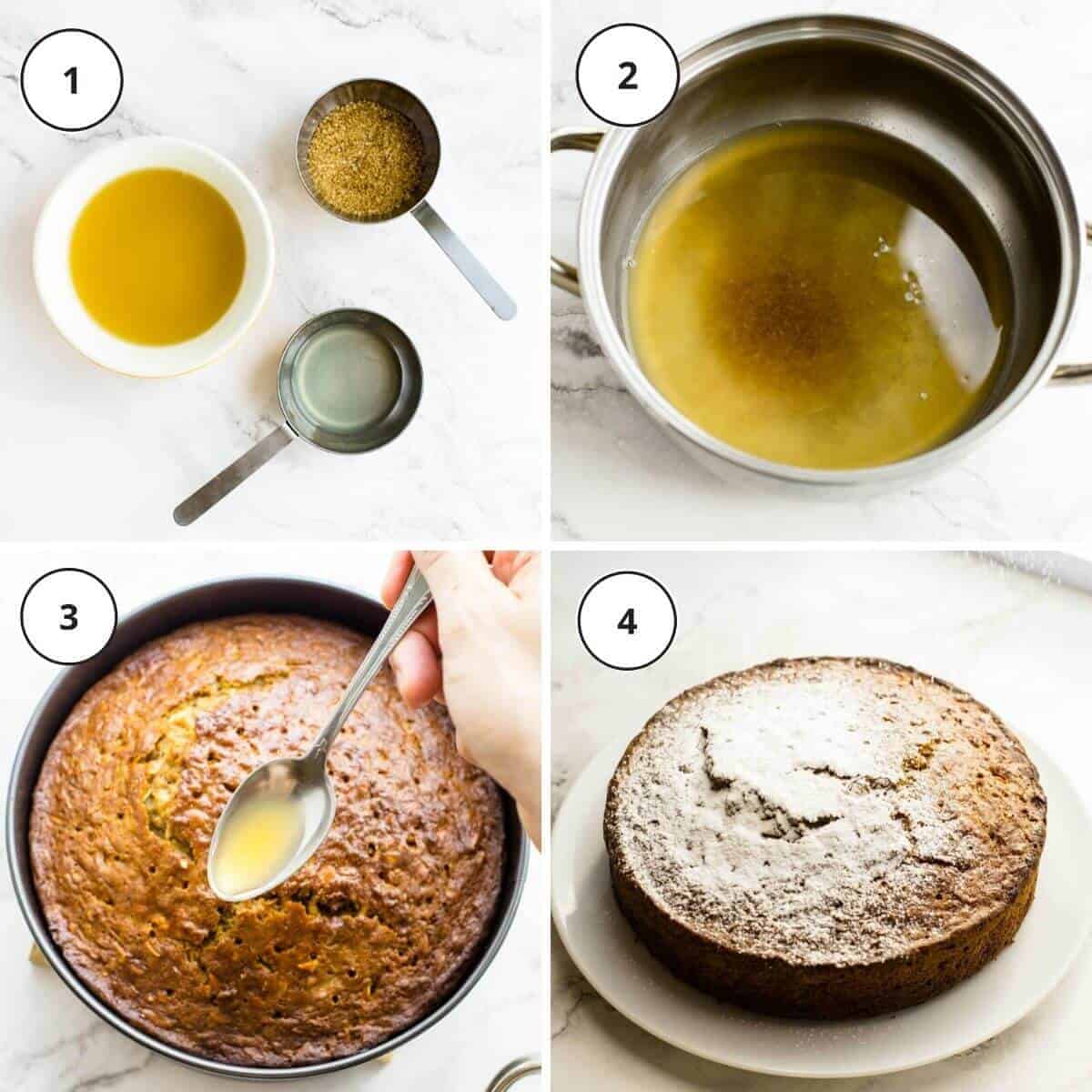 1

2

3

4