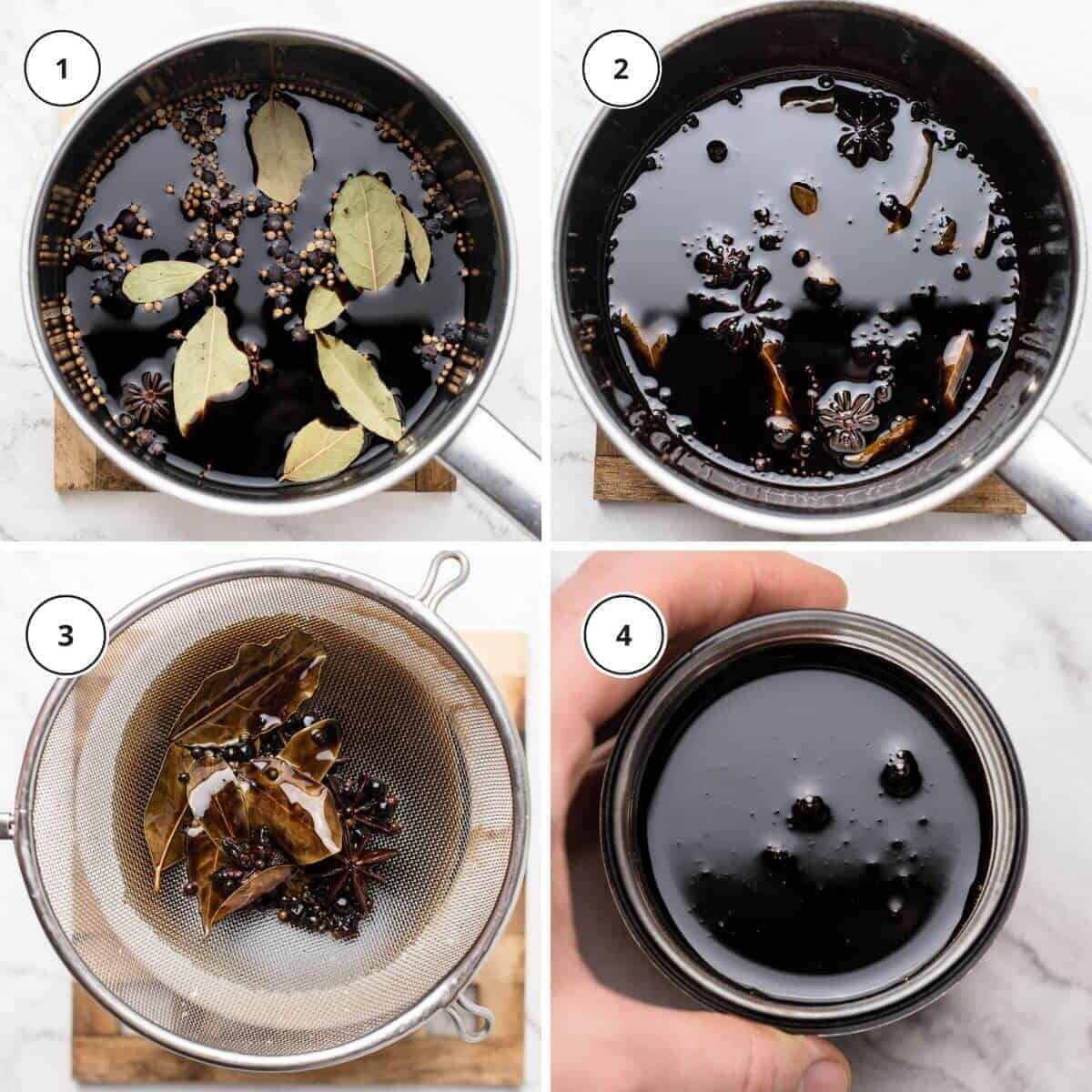 1

2

3

4