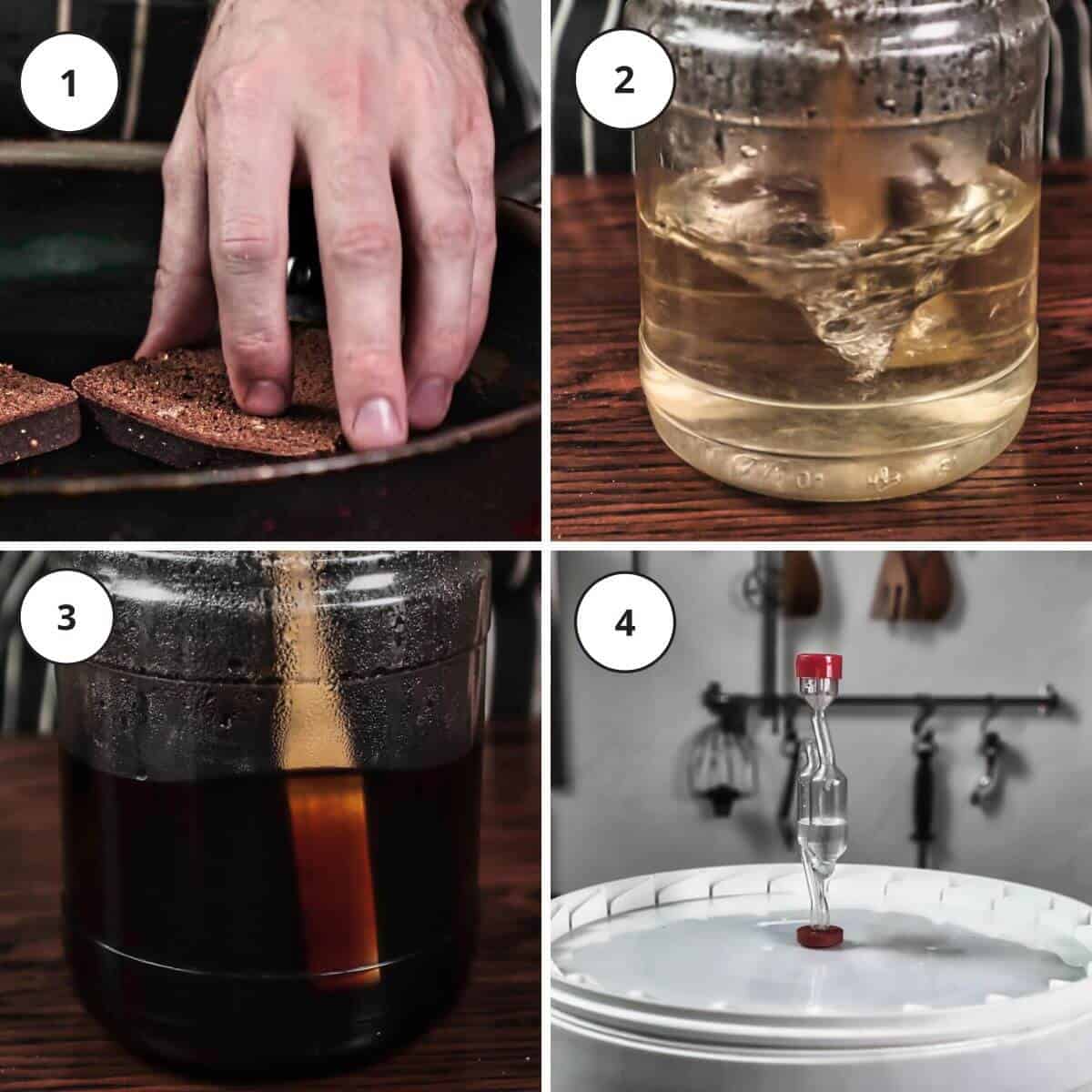 1

2

3

4