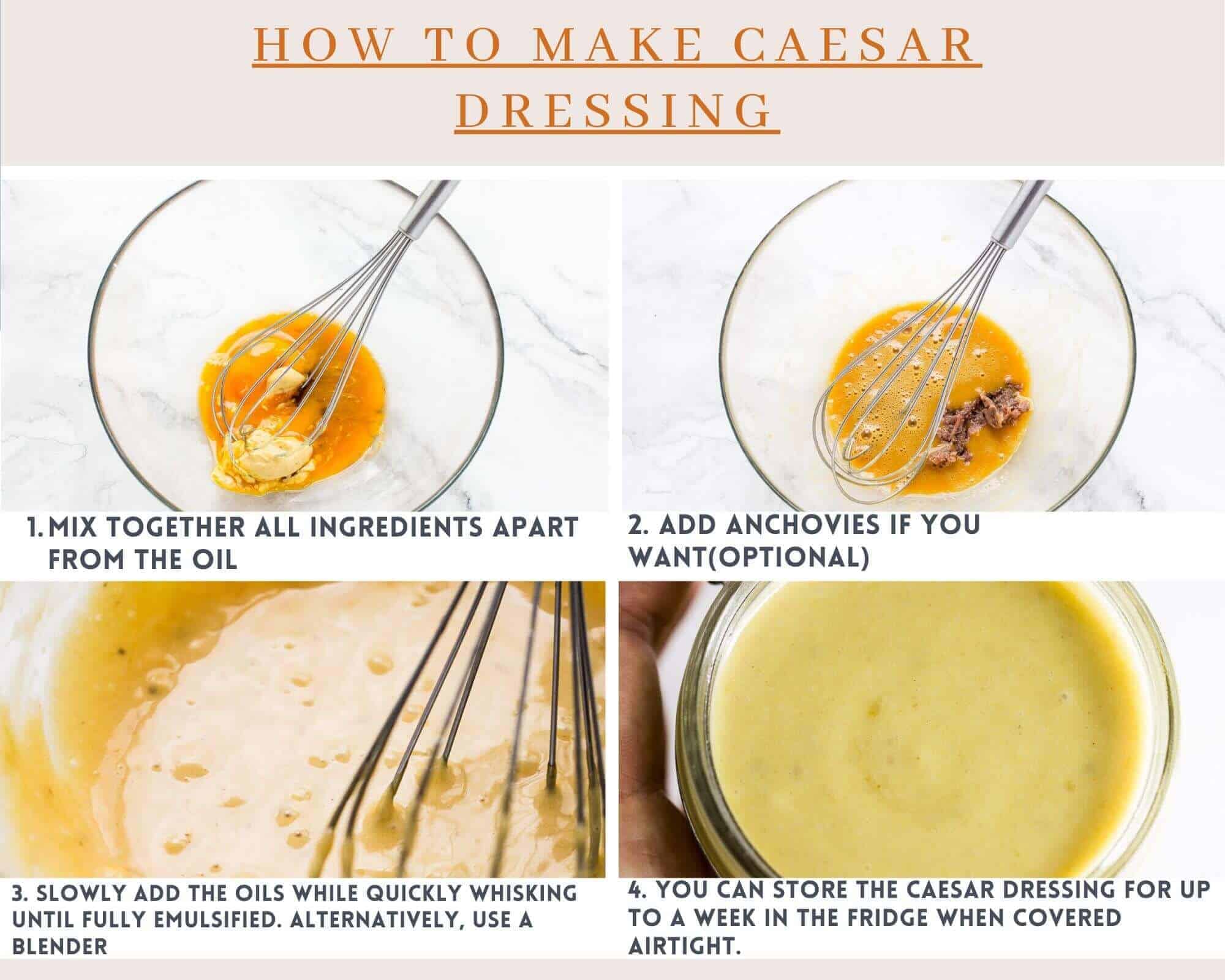 HOW TO MAKE CAESAR DRESSING

1. MIX TOGETHER ALL INGREDIENTS APART FROM THE OIL

2. ADD ANCHOVIES IF YOU WANT(OPTIONAL)

3. SLOWLY ADD THE OILS WHILE QUICKLY WHISKING UNTIL FULLY EMULSIFIED. ALTERNATIVELY, USE A BLENDER

4. YOU CAN STORE THE CAESAR DRESSING FOR UP TO A WEEK IN THE FRIDGE WHEN COVERED AIRTIGHT.