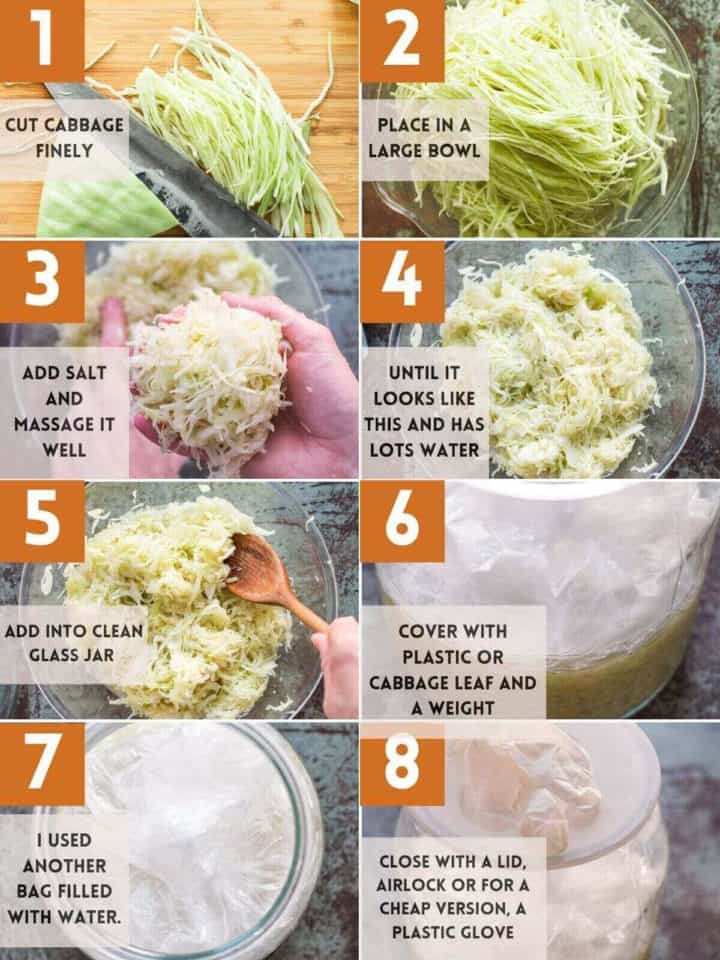 1
CUT CABBAGE FINELY

2
PLACE IN A LARGE BOWL

3
ADD SALT AND MASSAGE IT WELL

4
UNTIL IT LOOKS LIKE THIS AND HAS LOTS WATER

5
ADD INTO CLEAN GLASS JAR

6
COVER WITH PLASTIC OR CABBAGE LEAF AND A WEIGHT

7
I USED ANOTHER BAG FILLED WITH WATER.

8
CLOSE WITH A LID, AIRLOCK OR FOR A CHEAP VERSION, A PLASTIC GLOVE