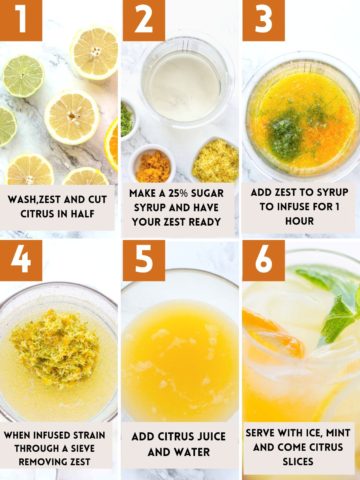 1

WASH,ZEST AND CUT CITRUS IN HALF

2

MAKE A 25% SUGAR SYRUP AND HAVE YOUR ZEST READY

3

ADD ZEST TO SYRUP TO INFUSE FOR 1 HOUR

4

WHEN INFUSED STRAIN THROUGH A SIEVE REMOVING ZEST

5

ADD CITRUS JUICE AND WATER

6

SERVE WITH ICE, MINT AND COME CITRUS SLICES