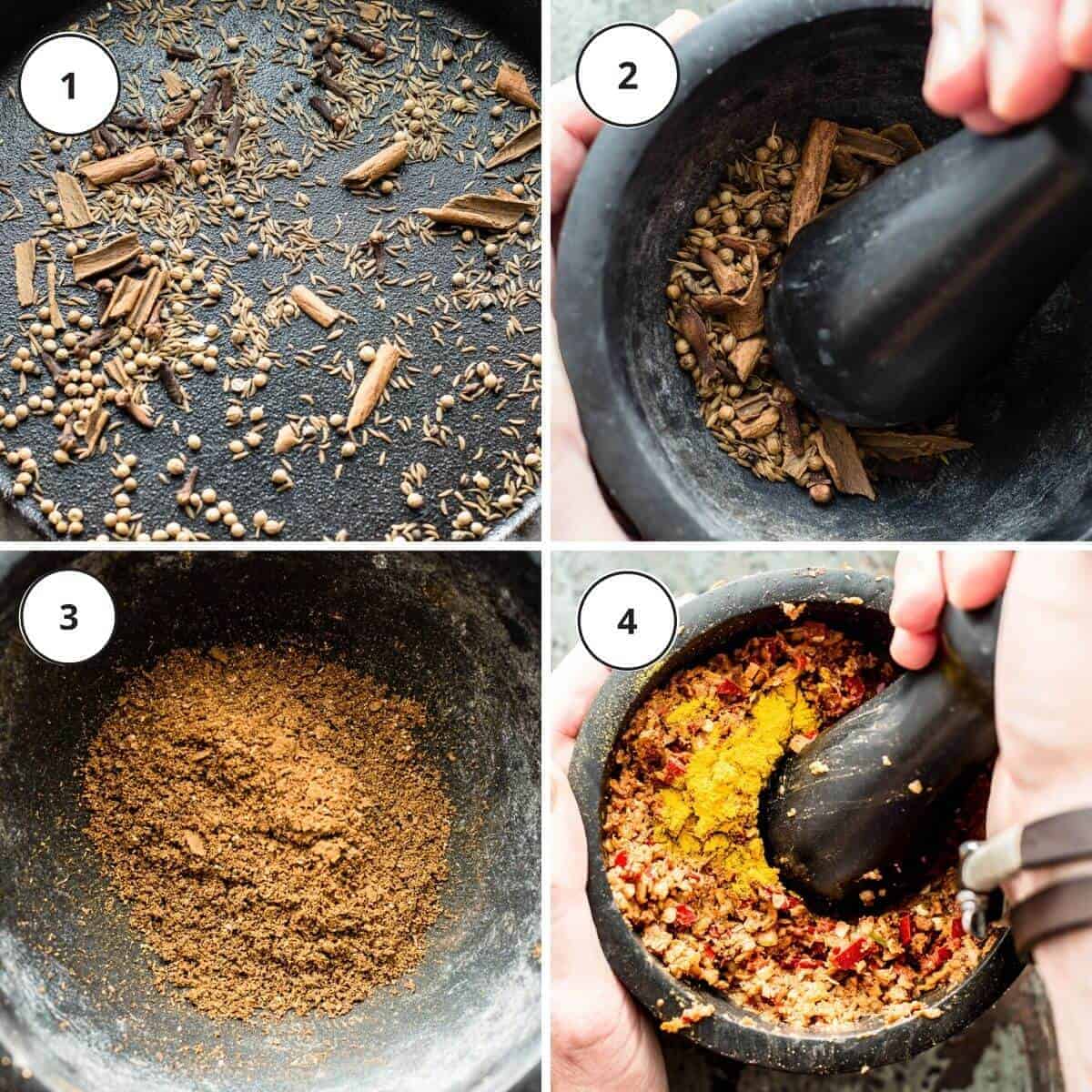 1

2

3

4