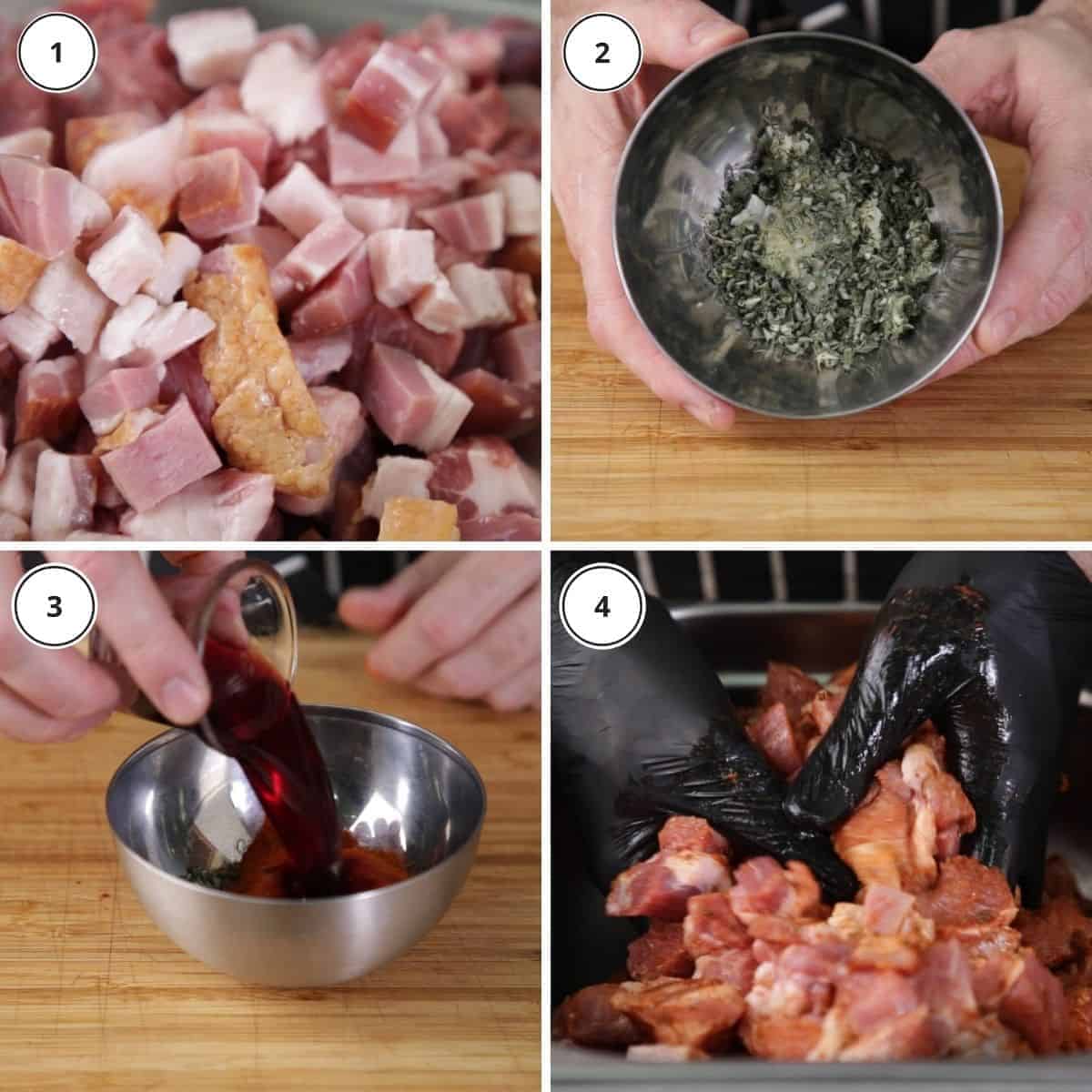 1

2

3

4