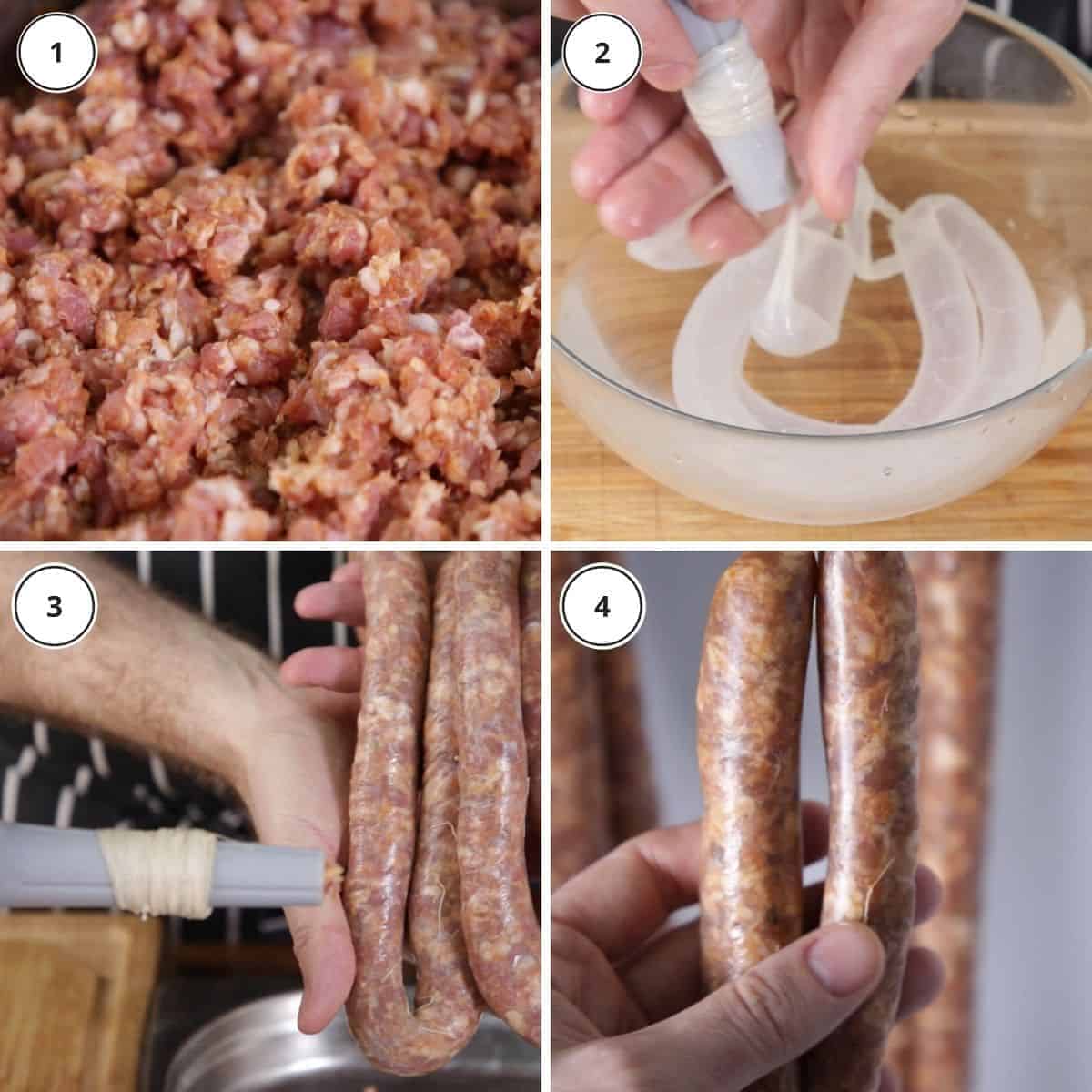 1
2
3
4