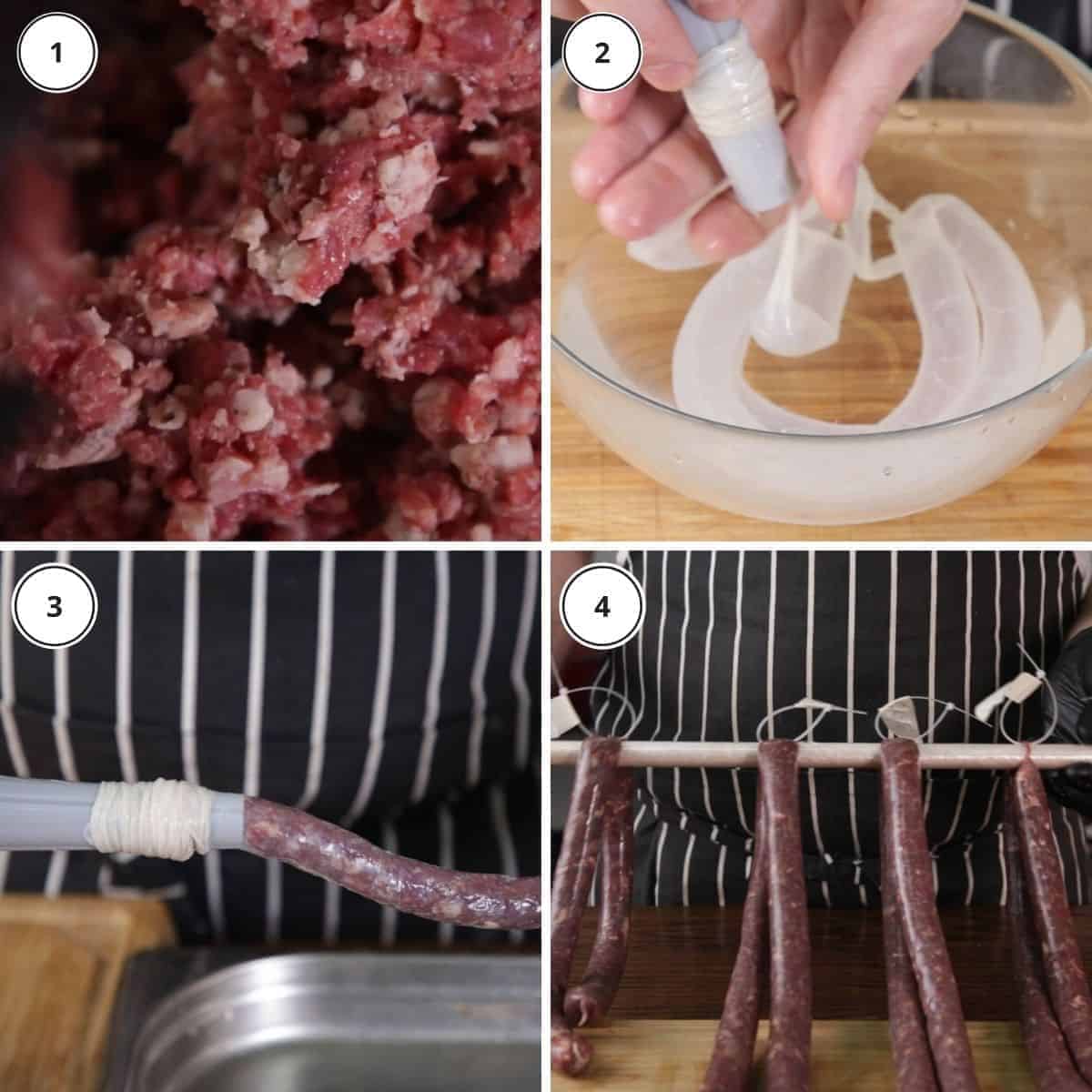 1

2

3

4