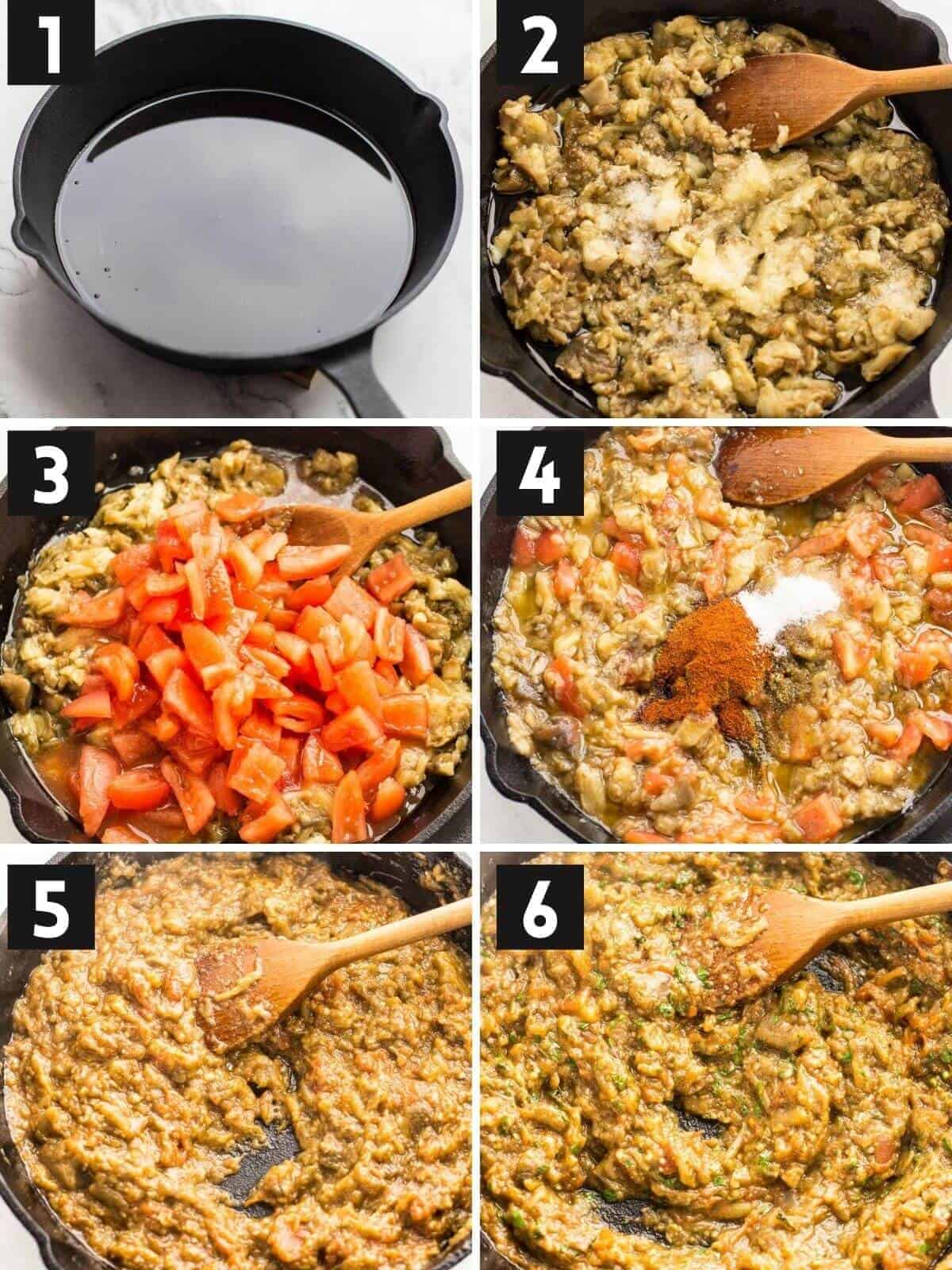 1

2

3

4

5

6