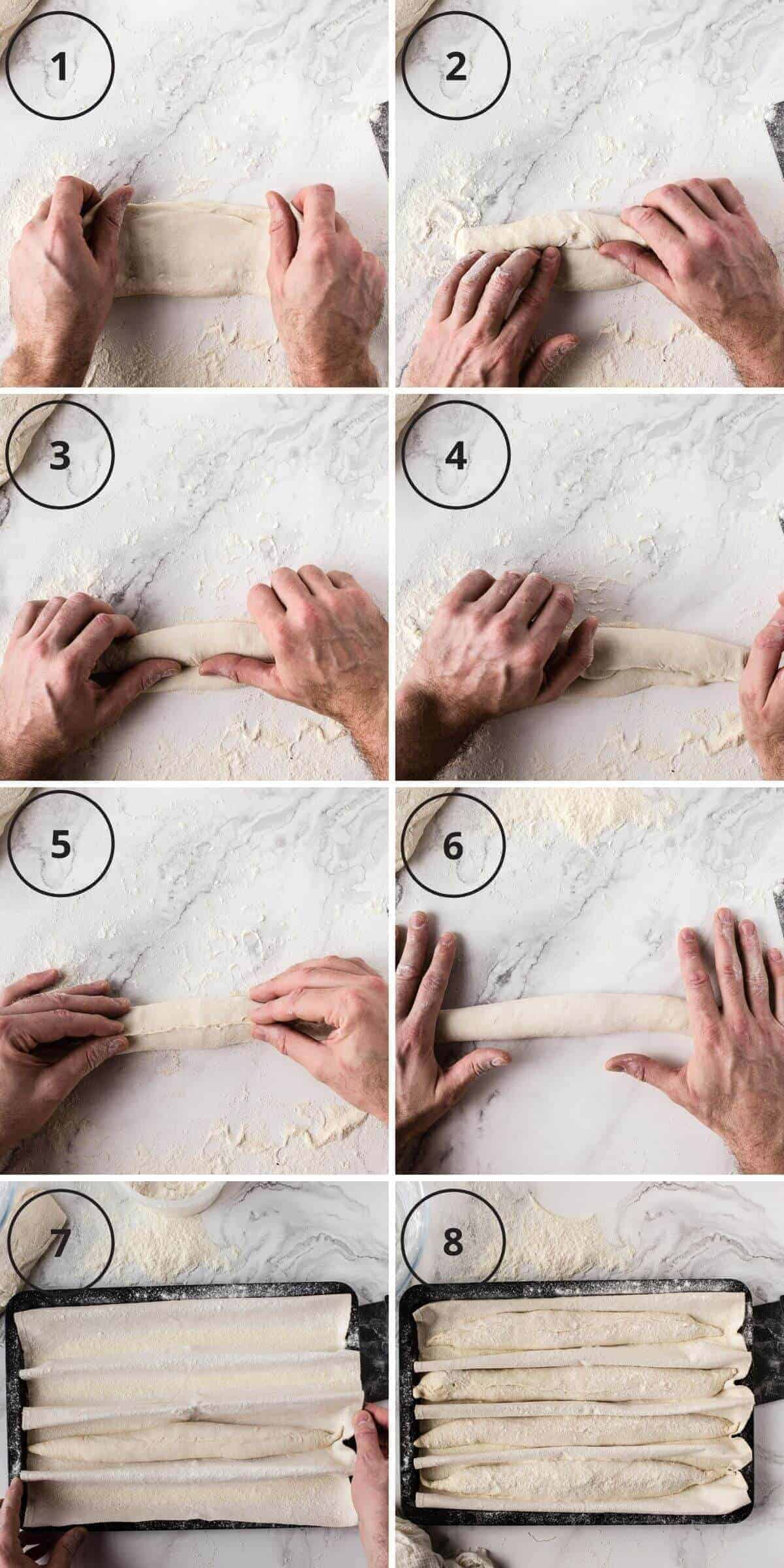 1

2

3

4

5

6

7

8