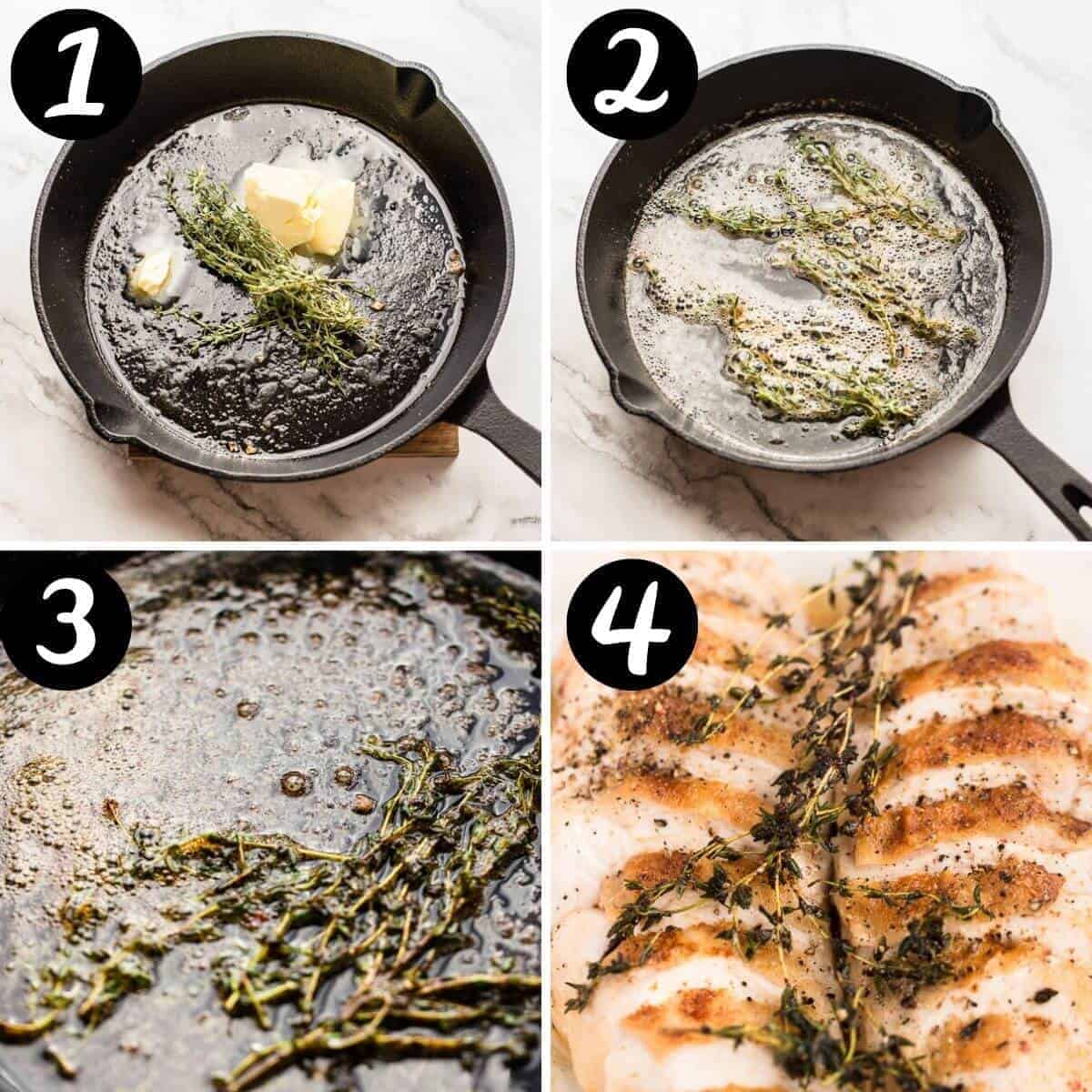 1

2

3

4