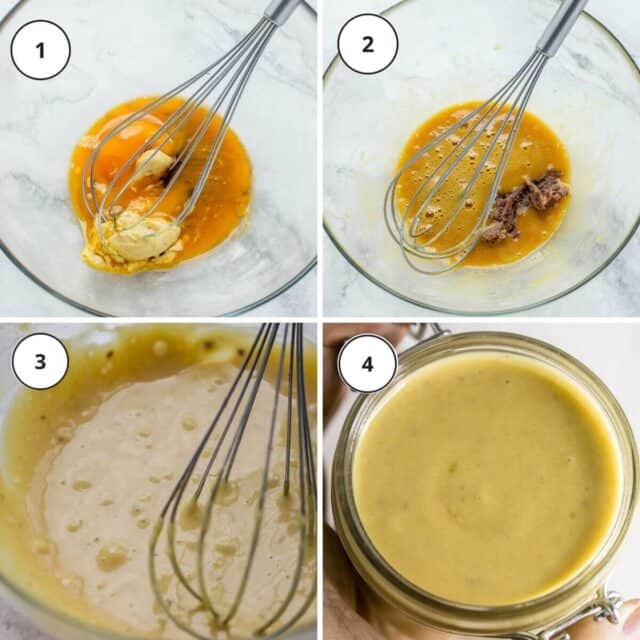 1

2

3

4