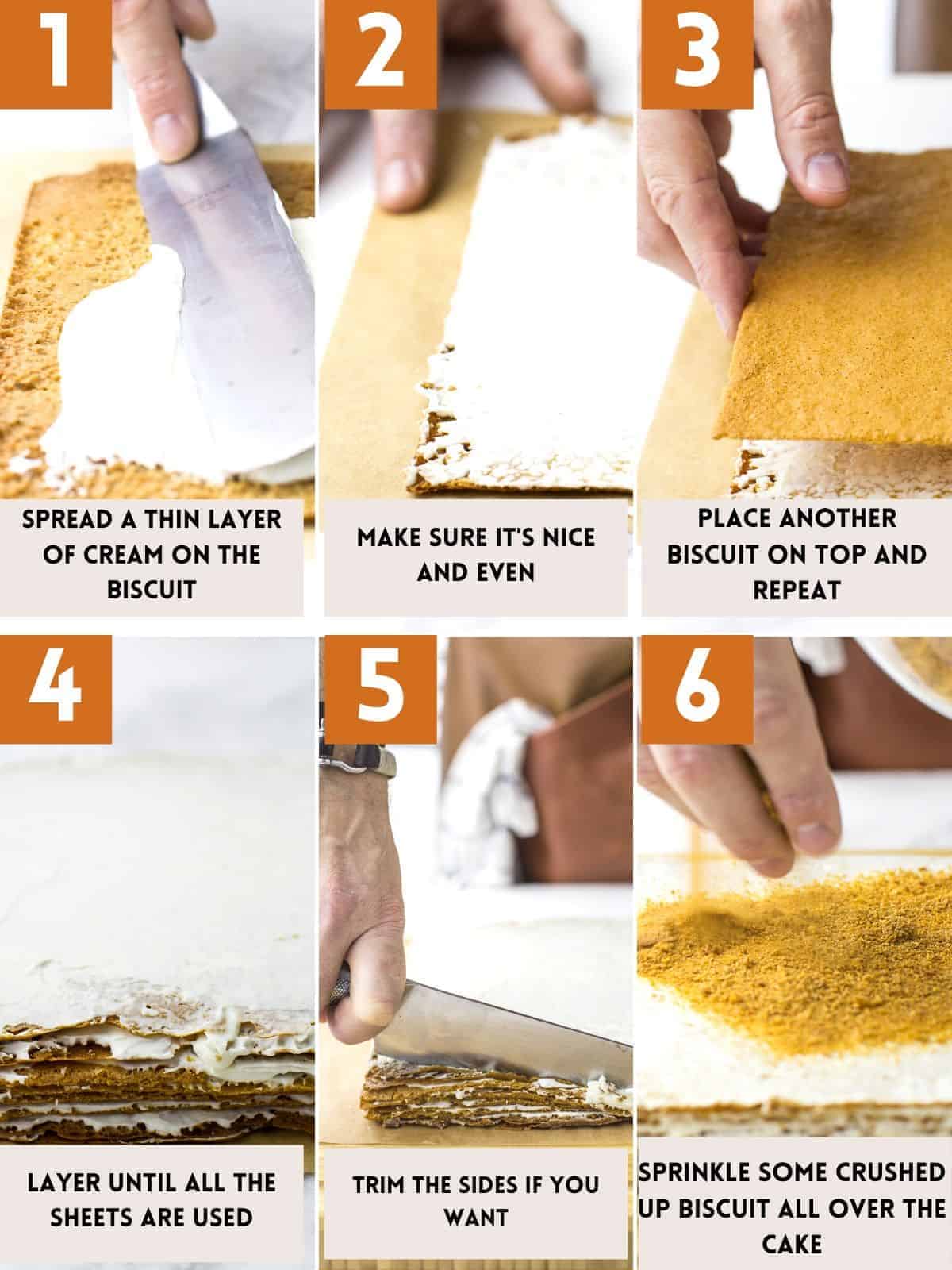 1

SPREAD A THIN LAYER OF CREAM ON THE BISCUIT

2

MAKE SURE IT'S NICE AND EVEN

3

PLACE ANOTHER BISCUIT ON TOP AND REPEAT

4

LAYER UNTIL ALL THE SHEETS ARE USED

5

TRIM THE SIDES IF YOU WANT

6

SPRINKLE SOME CRUSHED UP BISCUIT ALL OVER THE CAKE