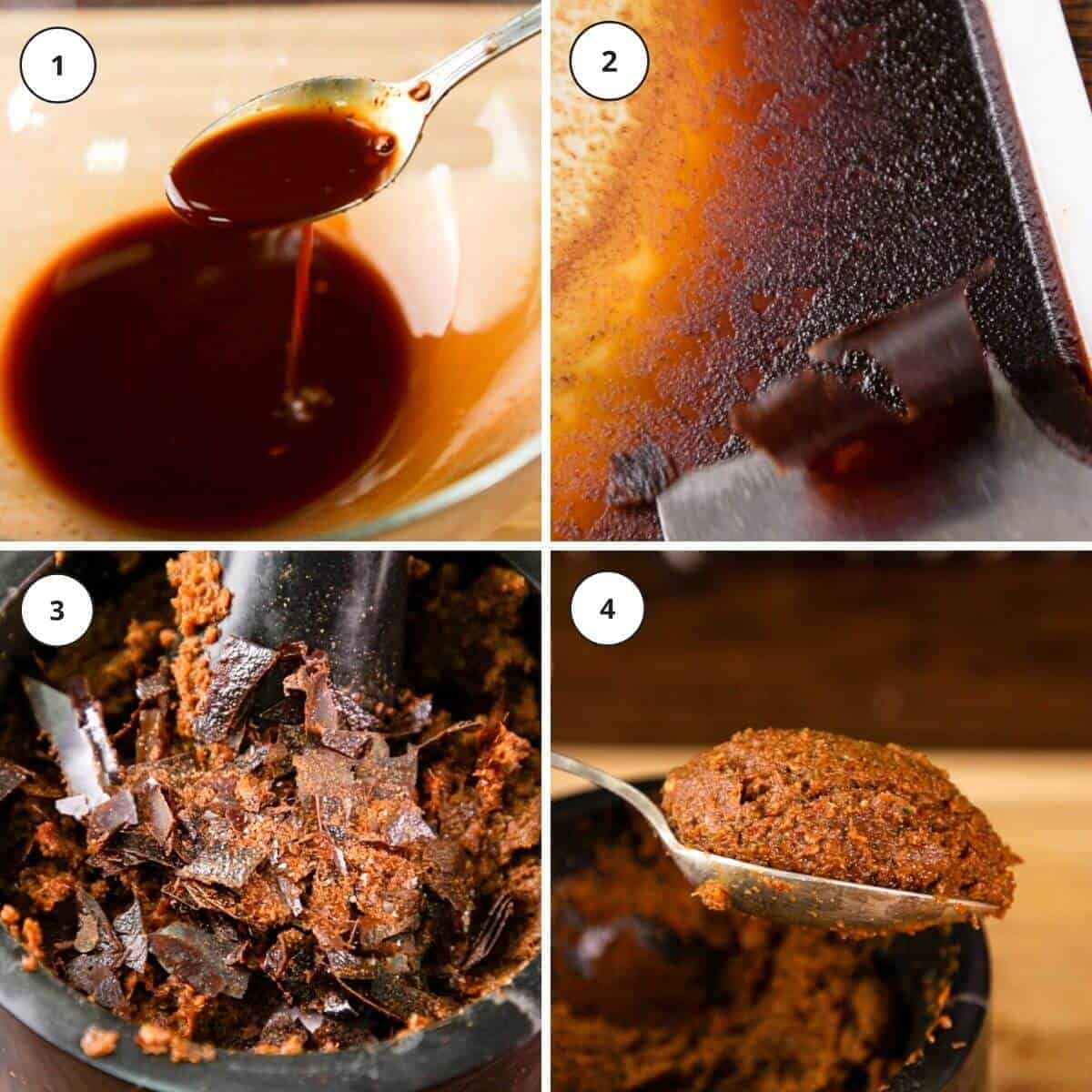 1

2

3

4