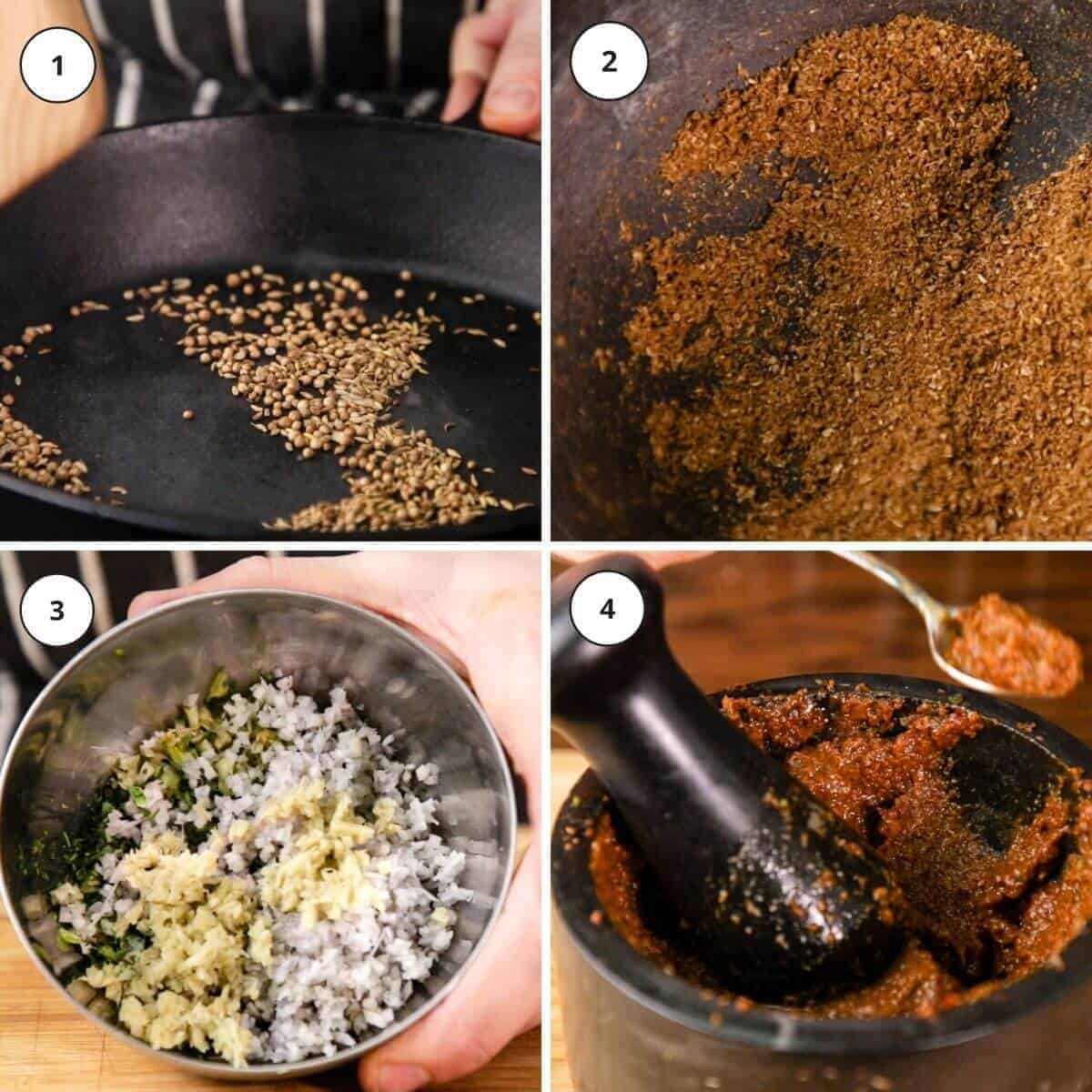 1
2
3
4