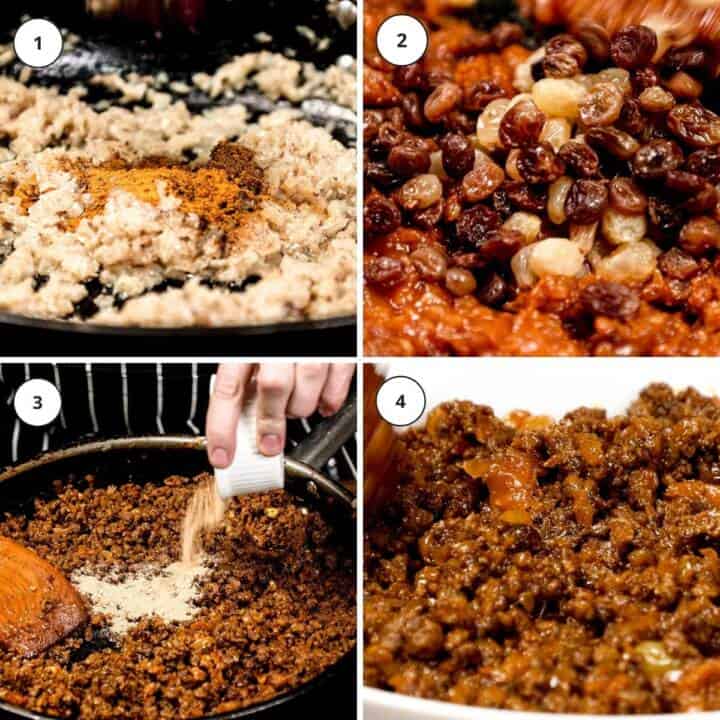 1

2

3

4