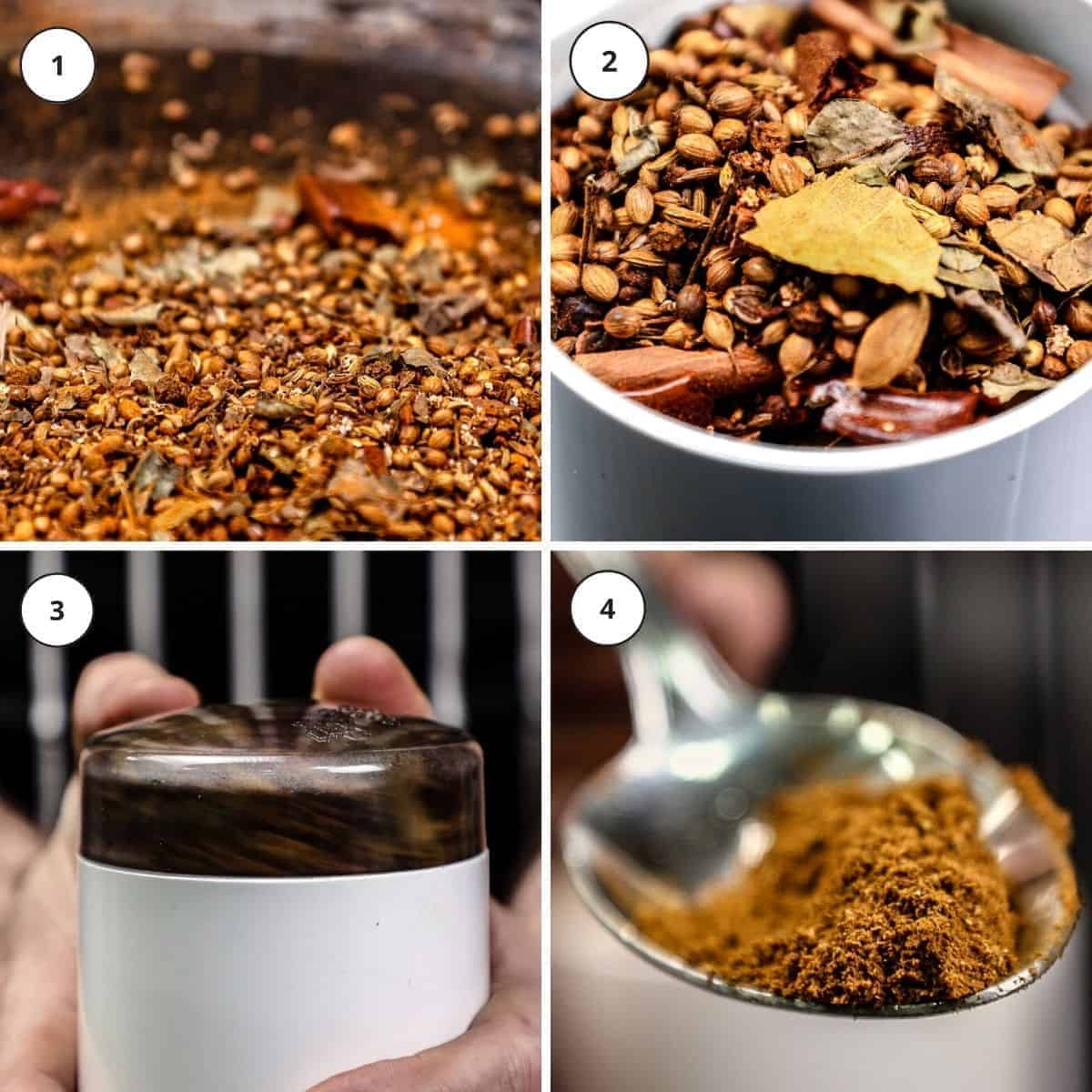 1

2

3

4