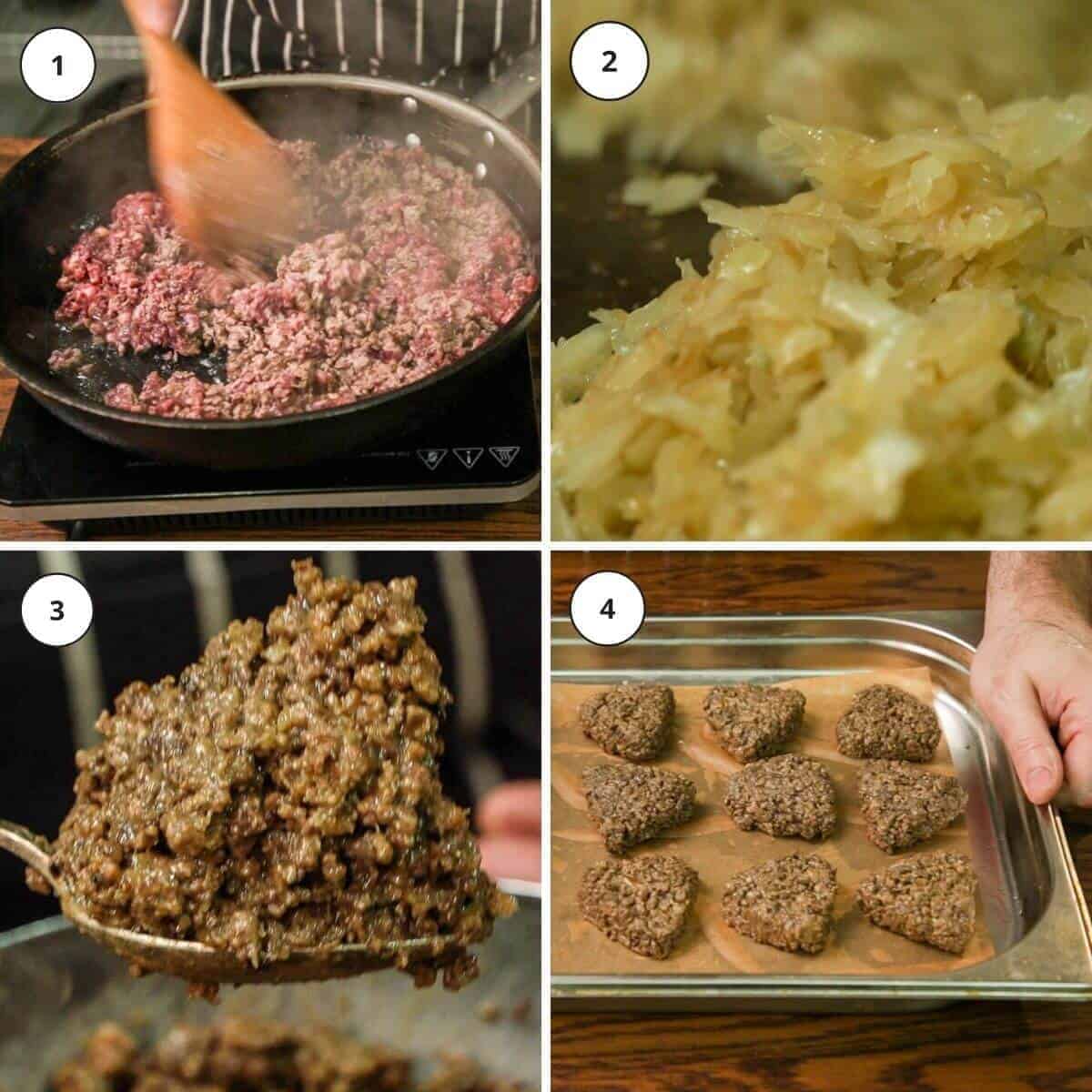 1

2

3

4