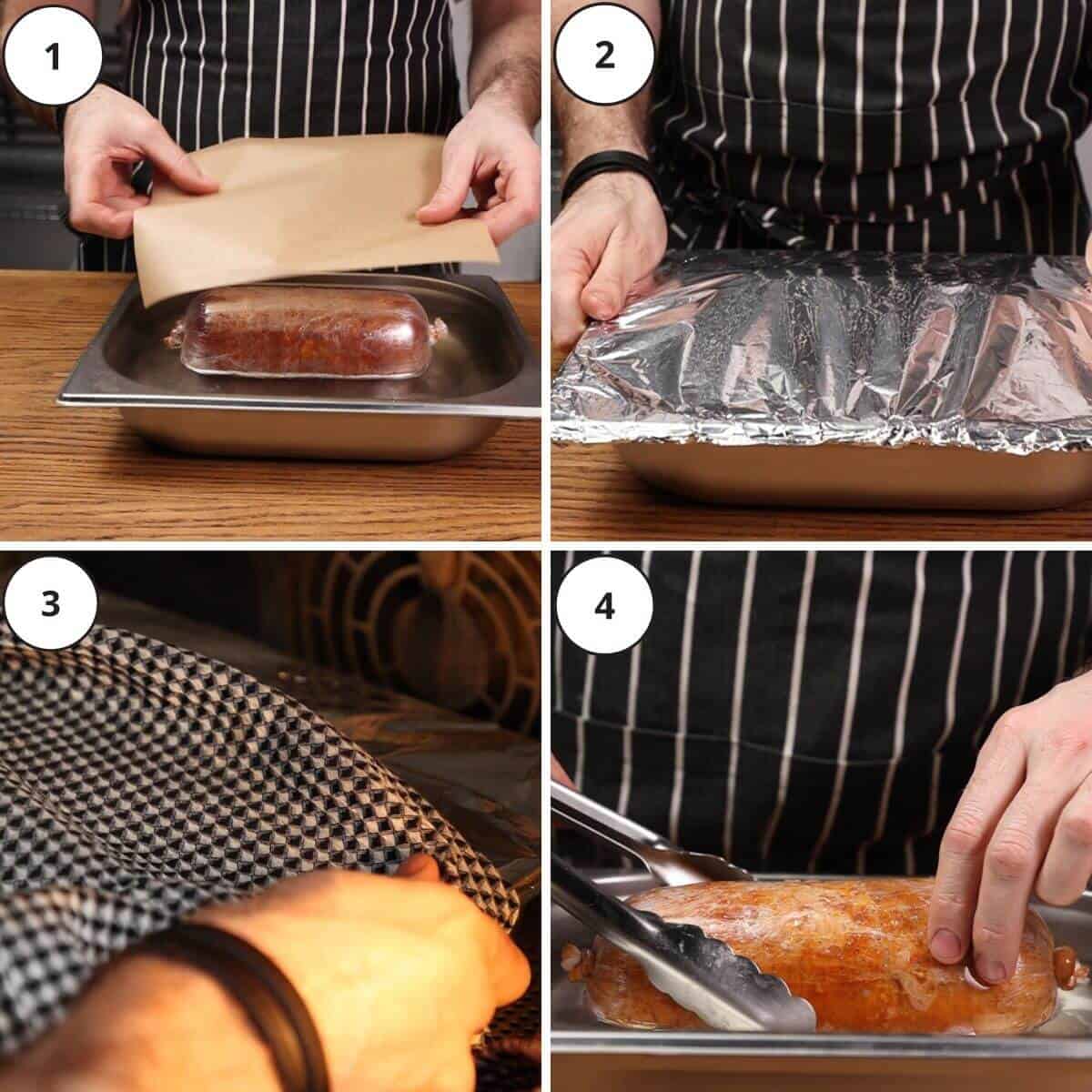 1

2

3

4