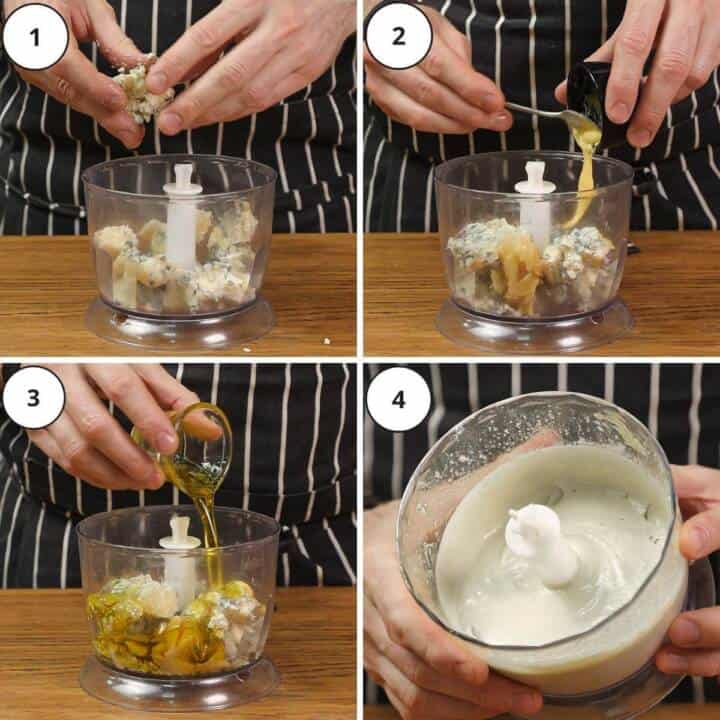 1

2

3

4