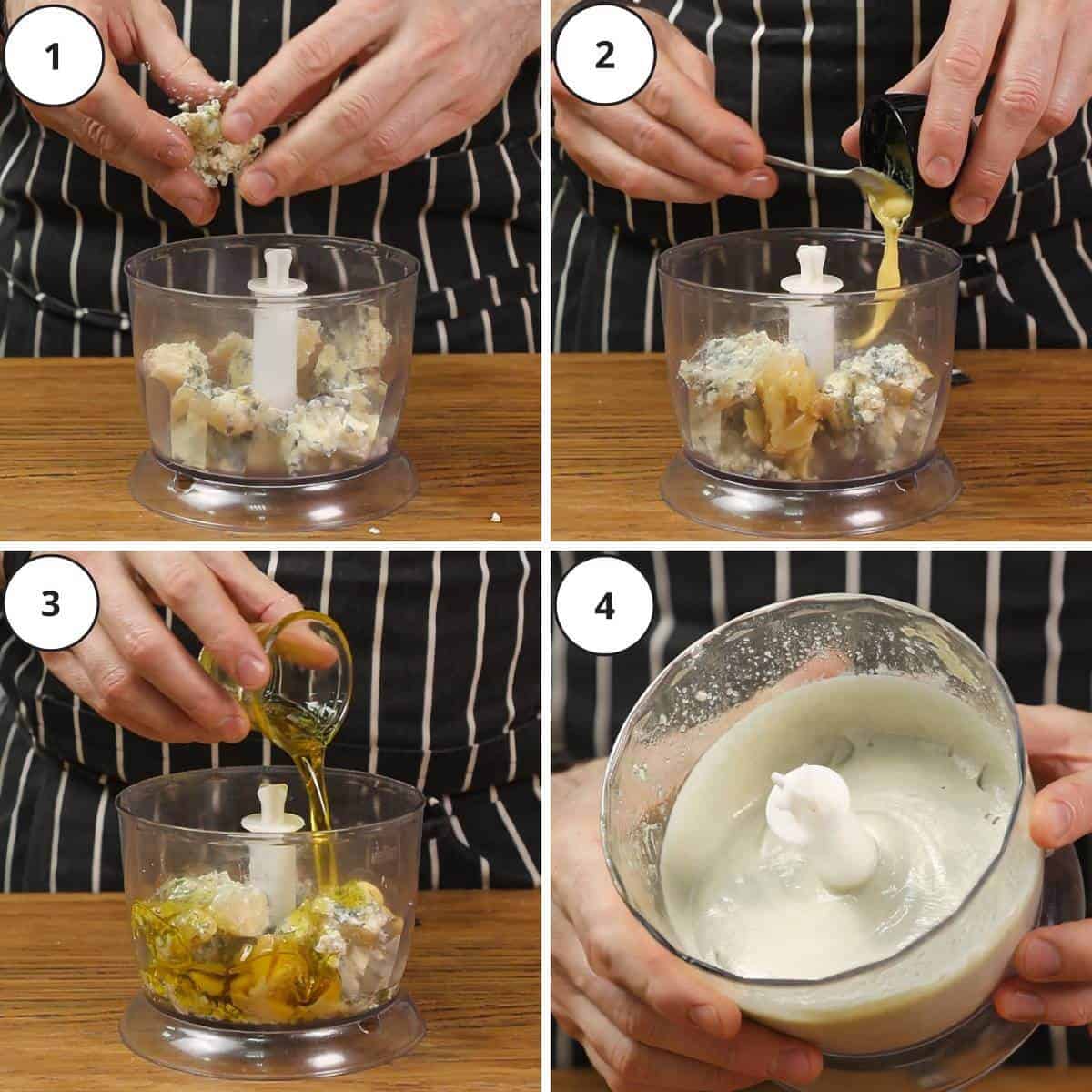 1

2

3

4