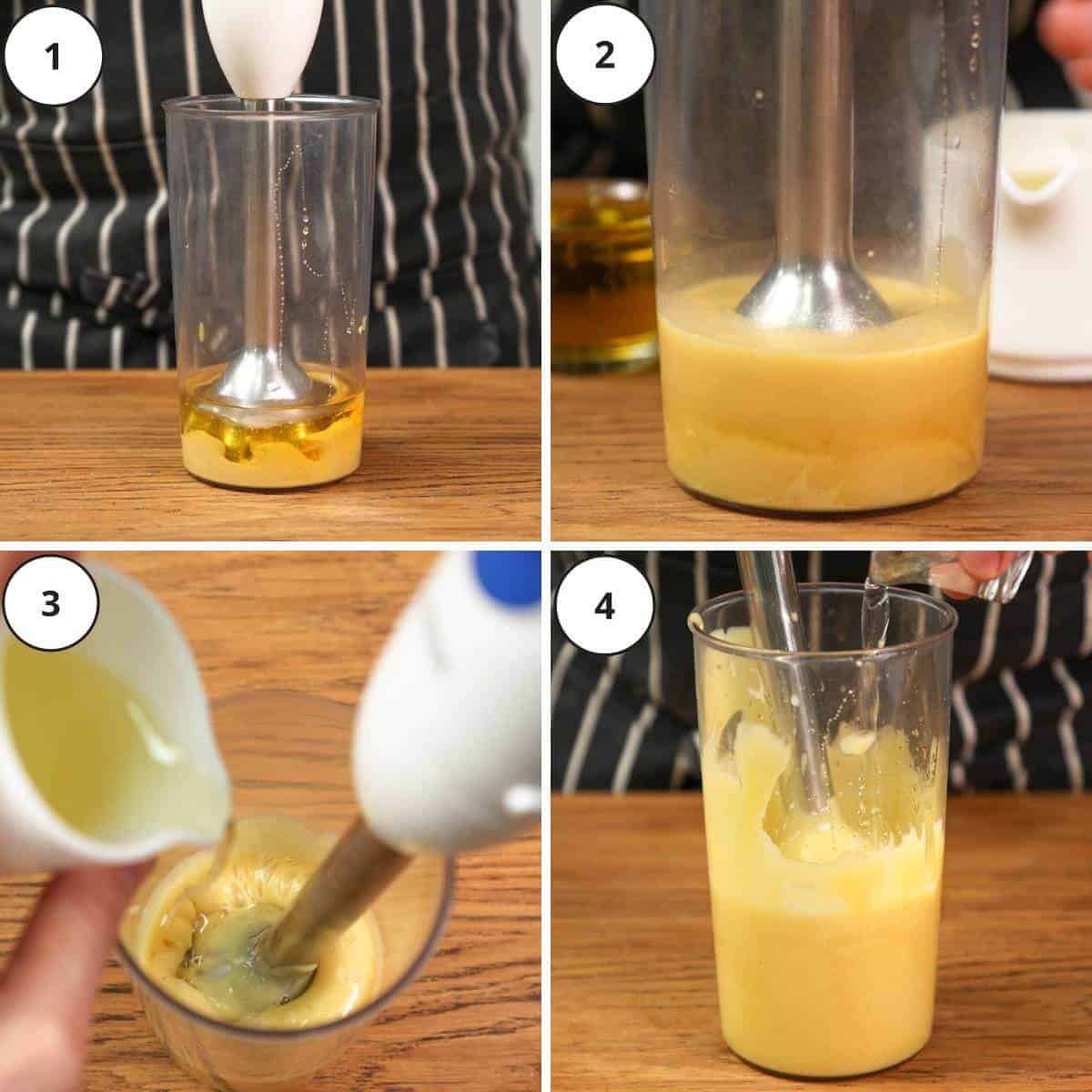 1

2

3

4