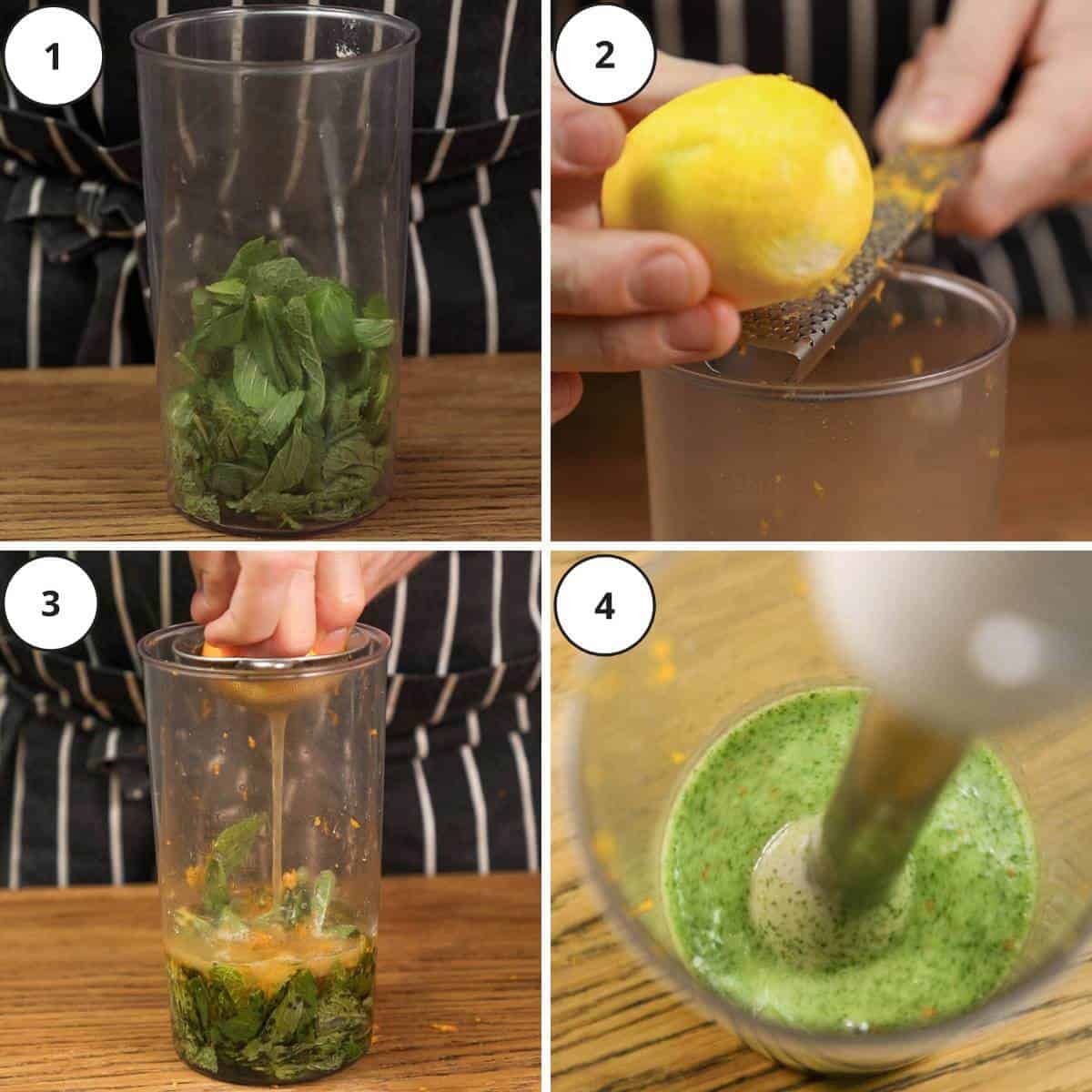 1

2

3

4