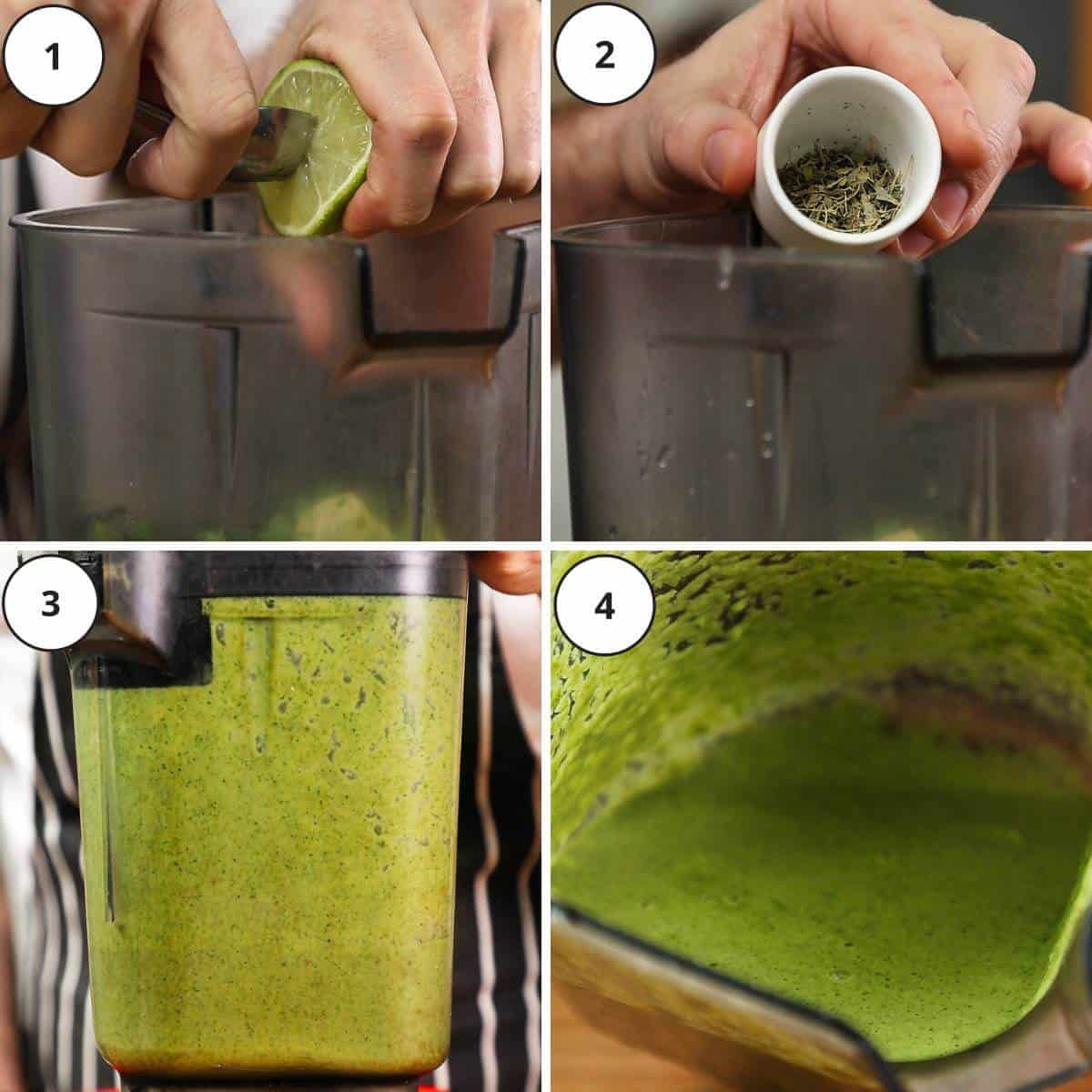 1
2
3
4