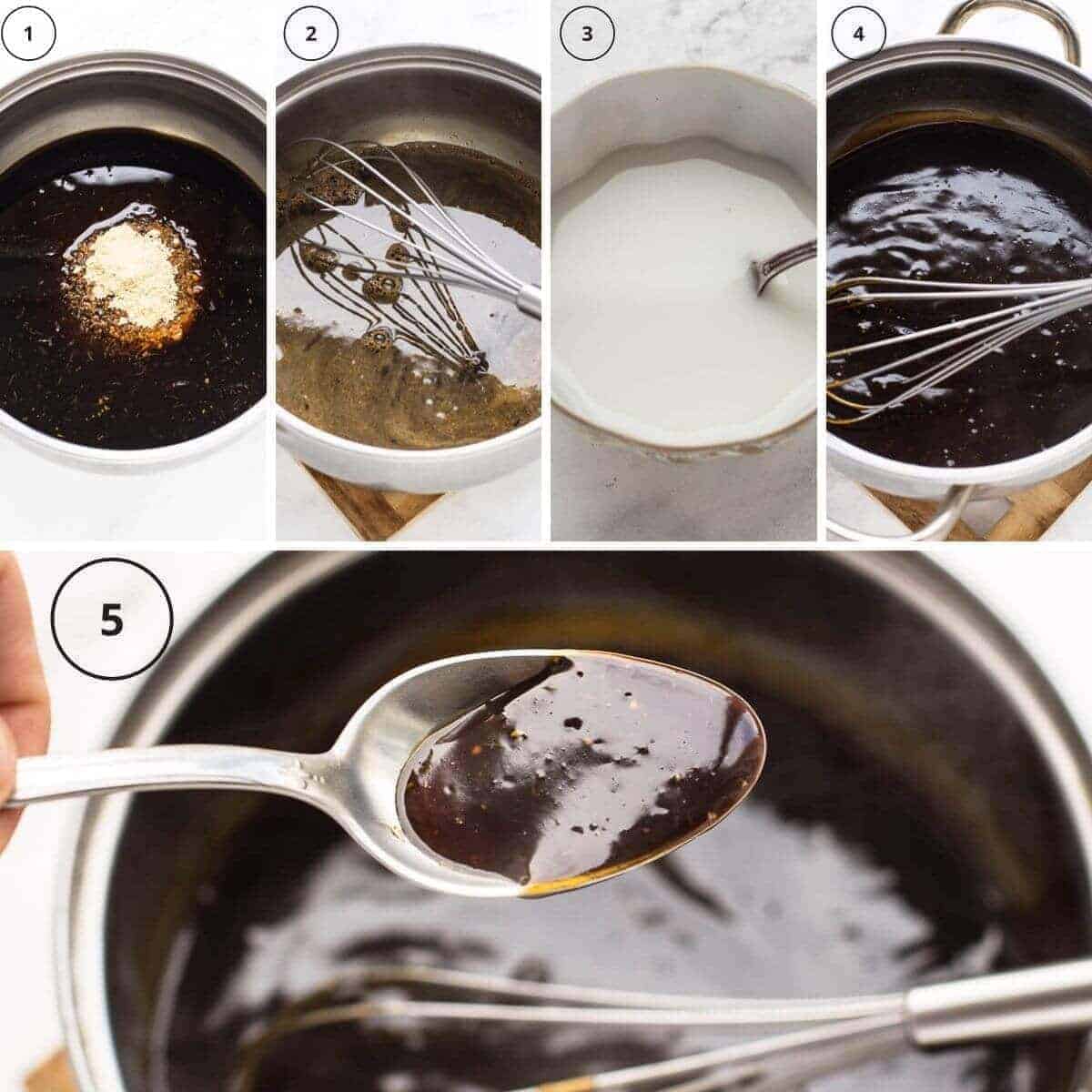 1
2
3
4
5