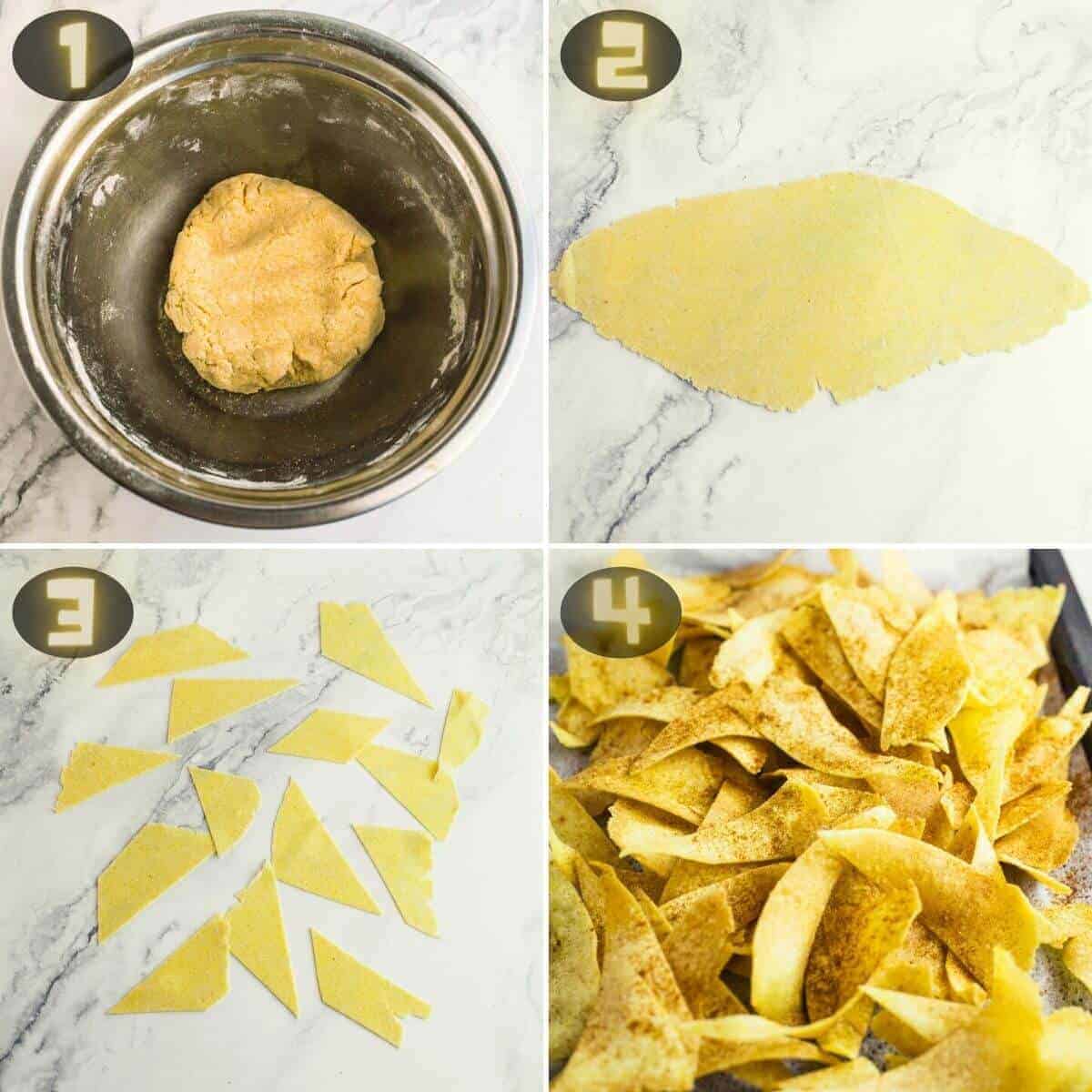 1

2

3

4